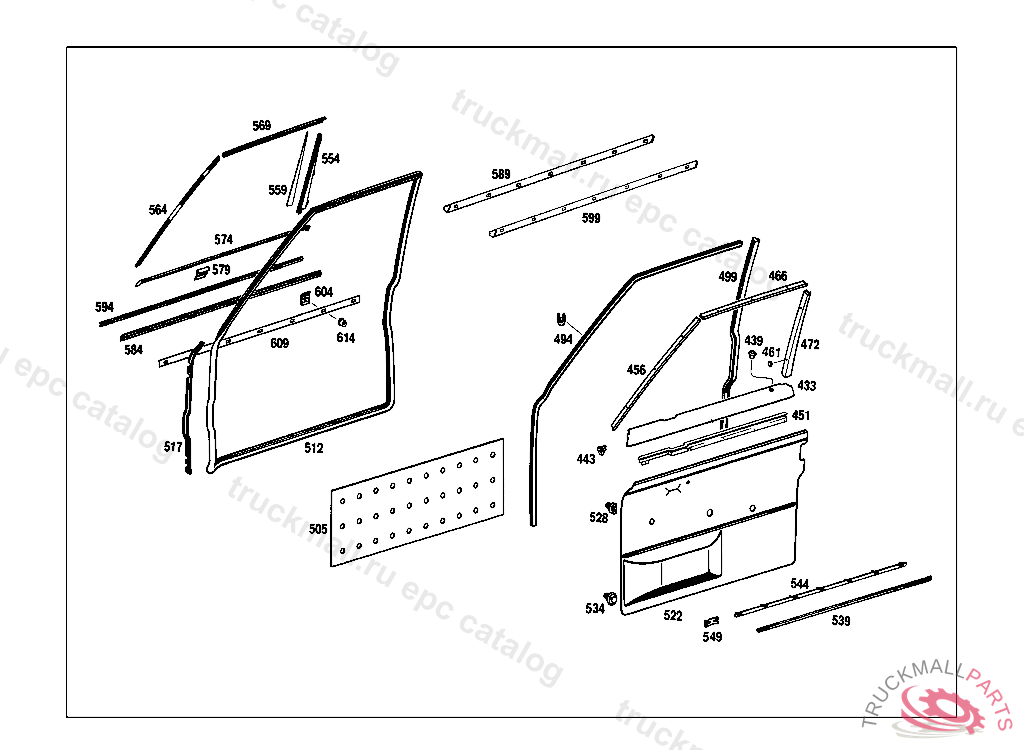 569
554
559
564
574
579
594
604
584
609
614
517
512
505
589
599
499
466
484
439
461
472
456
433
451
443
528
534
522
549
544
539
truckmall.ru epc catalog
TRUCKMALLPARTS