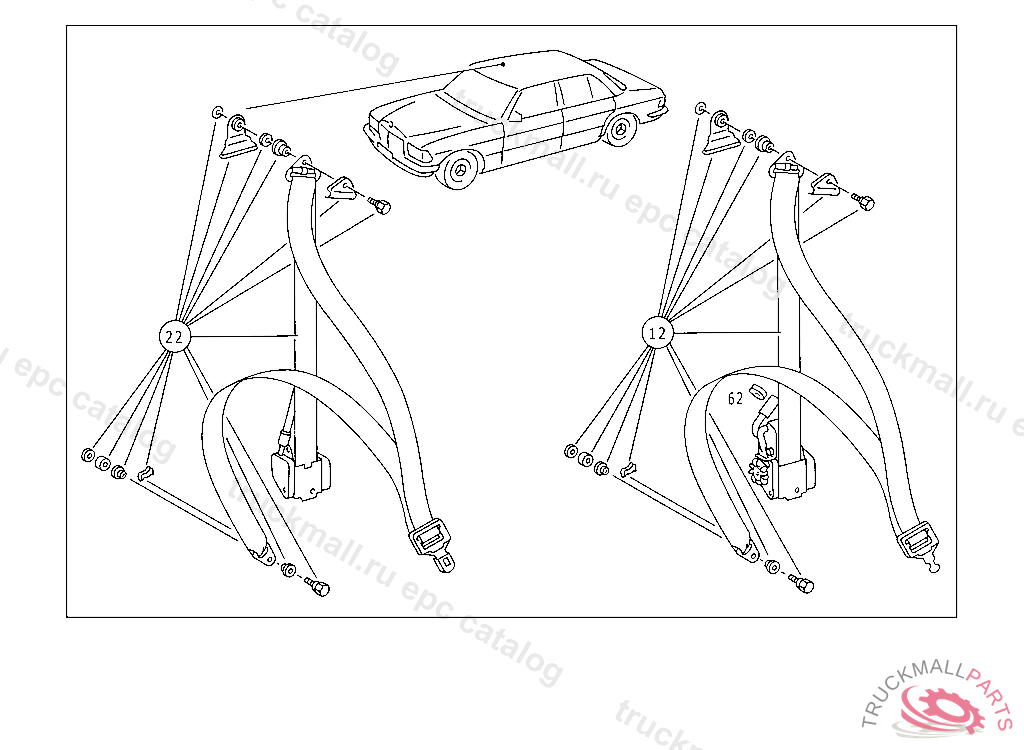 22

12

62

truckmall.ru epc catalog

TRUCKMALLPARTS