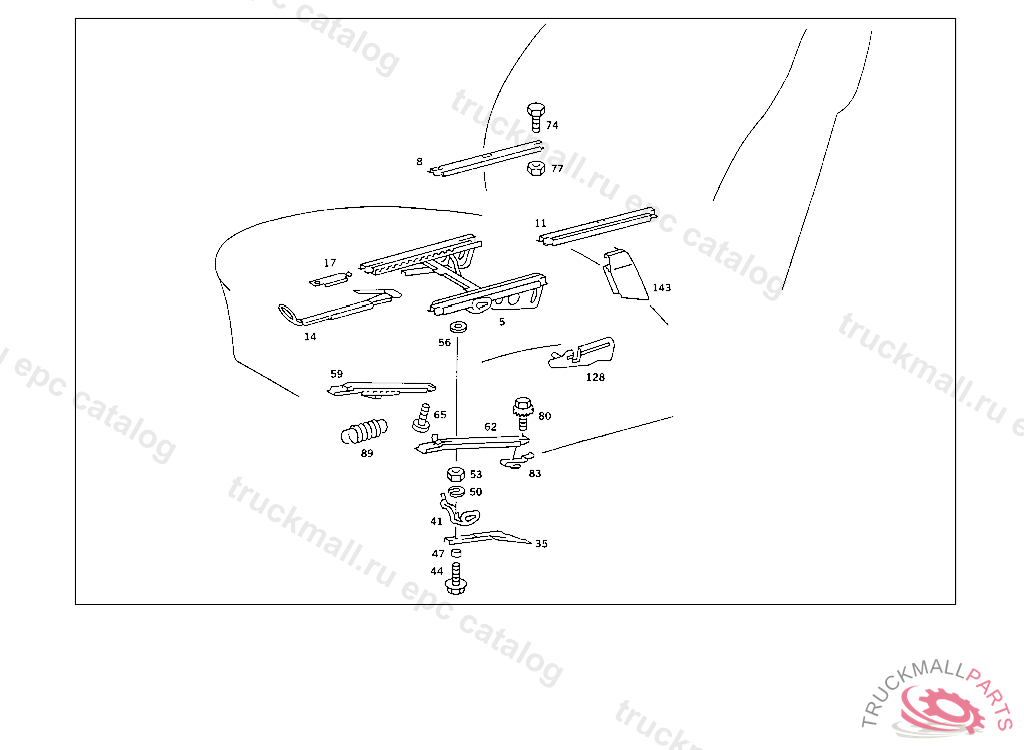 truckmall.ru epc catalog

74
8
77
11
17
143
5
14
56
128
59
65
80
62
89
83
53
50
41
35
47
44

TRUCKMALLPARTS