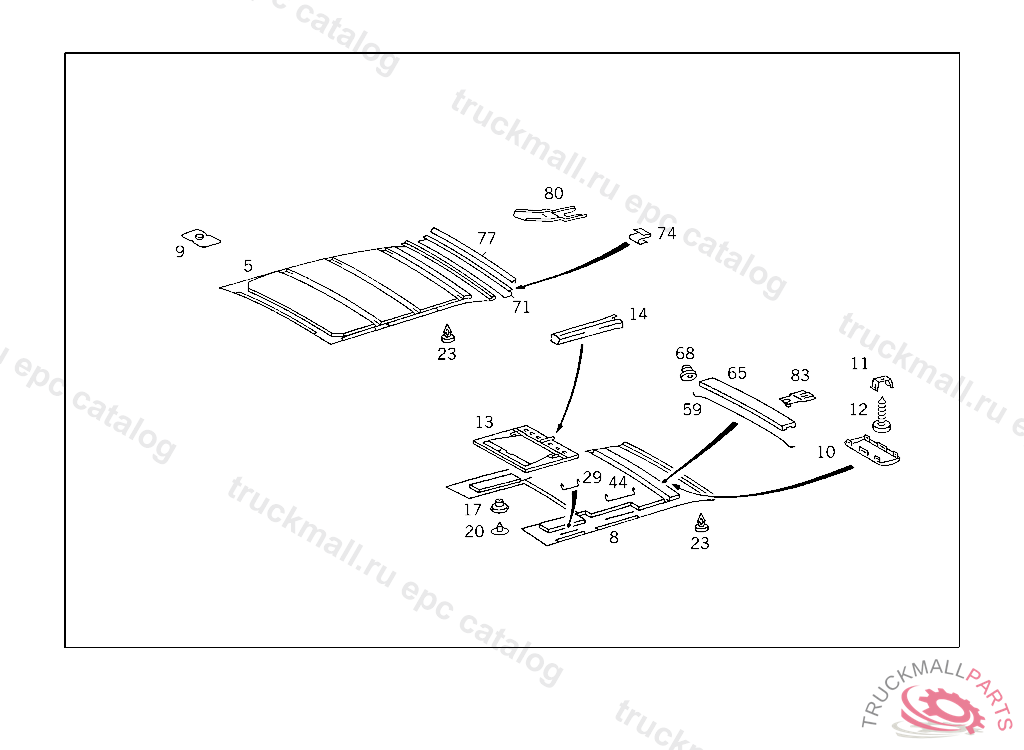 truckmall.ru epc catalog

80
77
74
9
5
71
14
23
68
65
83
11
59
12
13
10
29
44
17
20
8
23

TRUCKMALLPARTS