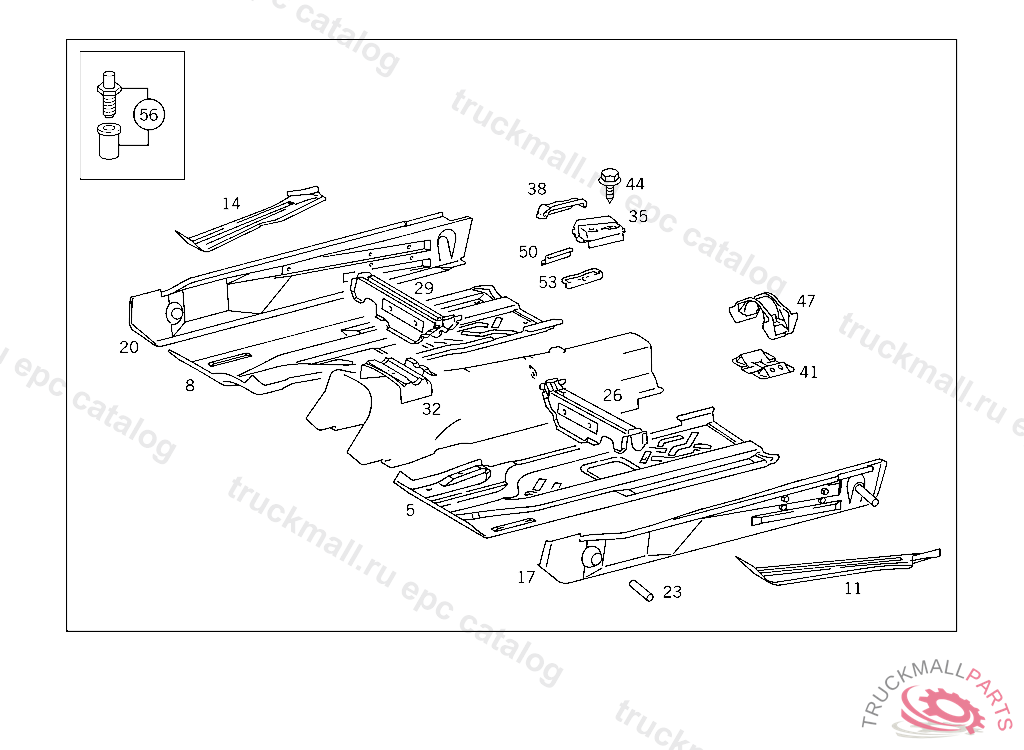 56

14

38

44

35

50

53

29

47

20

8

41

32

26

5

17

23

11

truckmall.ru epc catalog

TRUCKMALLPARTS