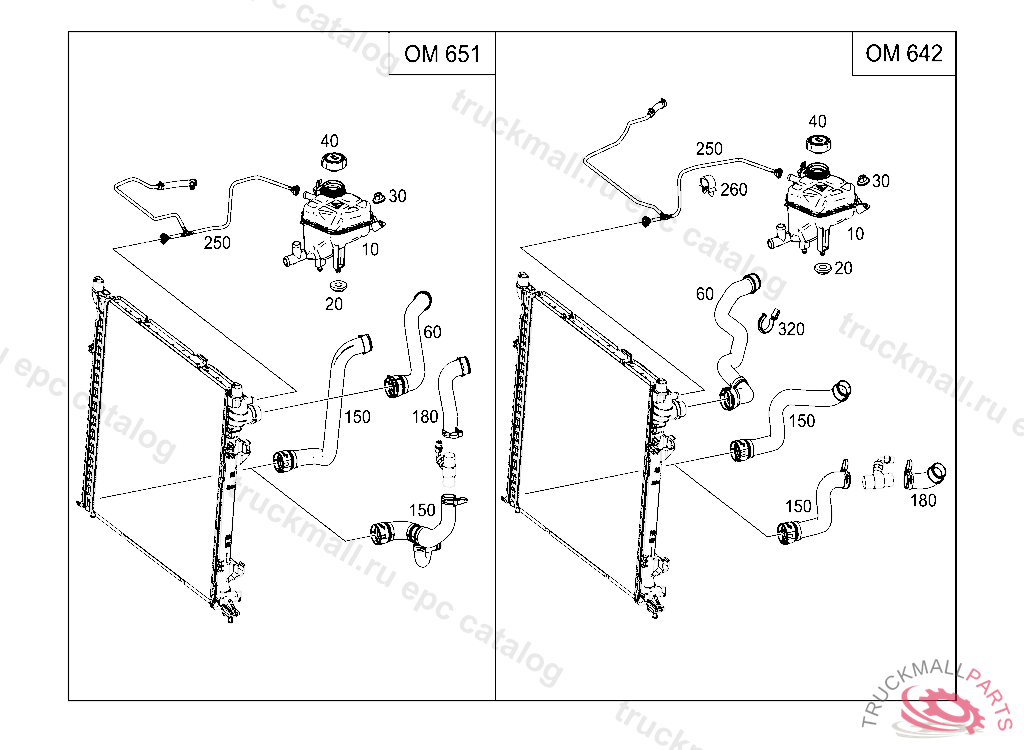 OM 651

40
30
250
10
20
60
150
180
150

OM 642

250
40
260
30
10
20
60
320
150
150
180

truckmall.ru epc catalog

TRUCKMALLPARTS