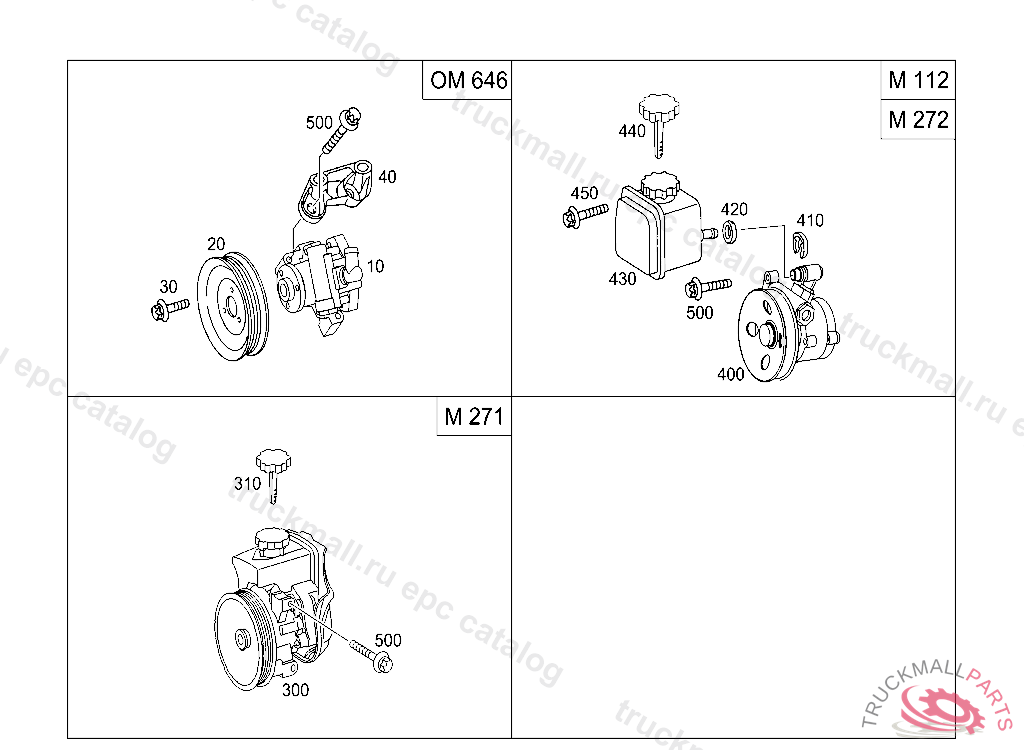 OM 646
500
40
20
10
30

M 112
M 272
440
450
420
410
430
500
400

M 271
310
500
300

truckmall.ru epc catalog
TRUCKMALLPARTS