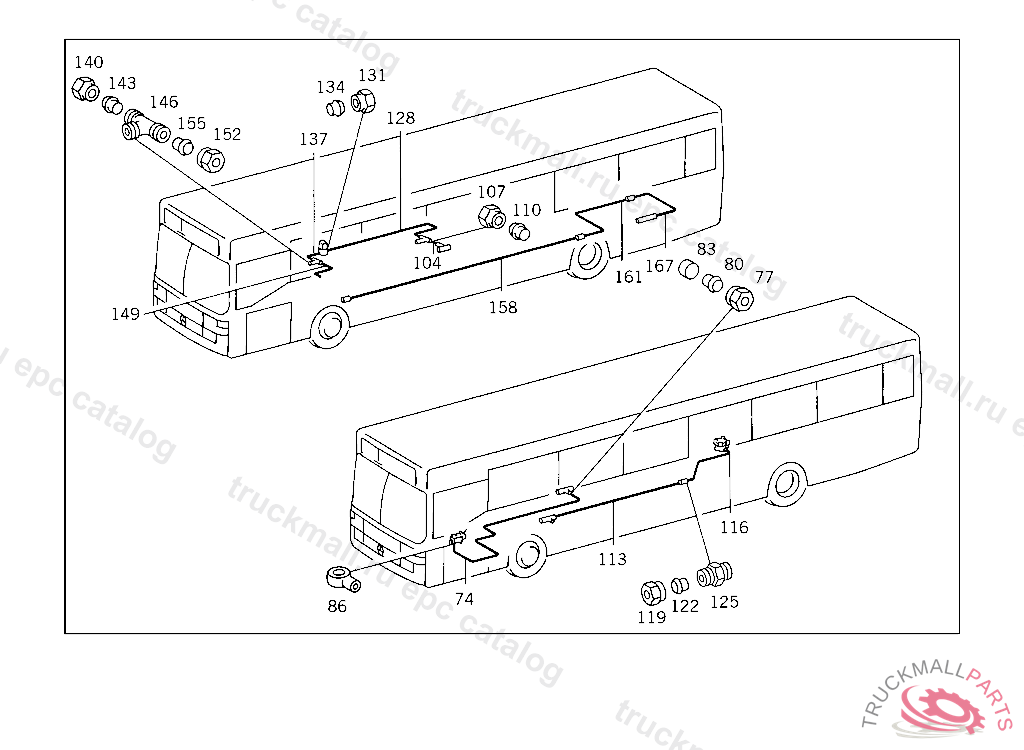 140
143
146
155
152
134
131
137
128
107
110
104
149
158
161
167
83
80
77
116
113
74
86
119
122
125

truckmall.ru epc catalog

TRUCKMALLPARTS