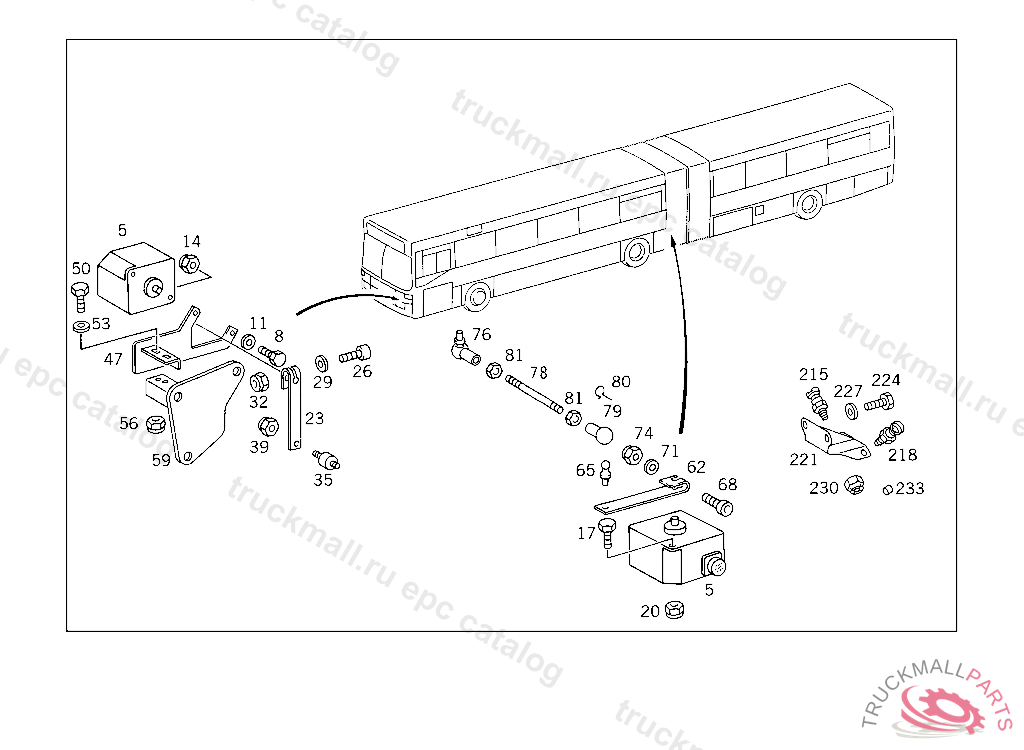 truckmall.ru epc catalog

5
14
50
53
47
11
8
29
26
32
23
56
59
39
35
76
81
78
81
80
79
74
71
65
62
68
17
5
20
215
227
224
221
218
230
233

TRUCKMALLPARTS