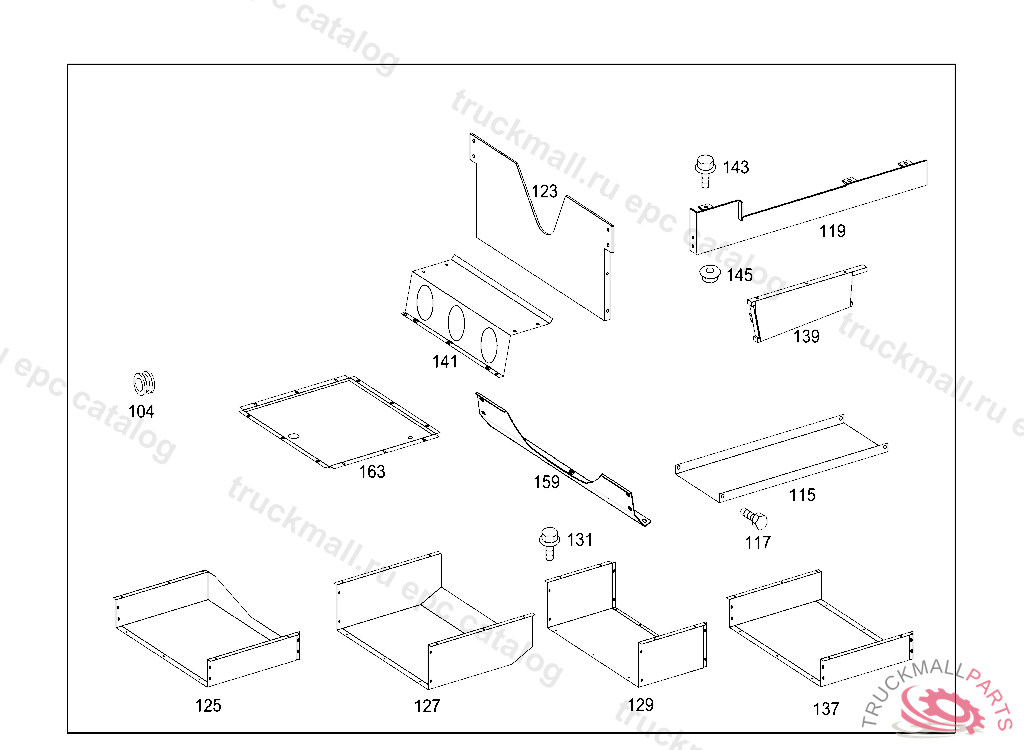 truckmall.ru epc catalog

123

143

119

145

139

141

104

163

159

115

117

131

125

127

129

137

TRUCKMALLPARTS