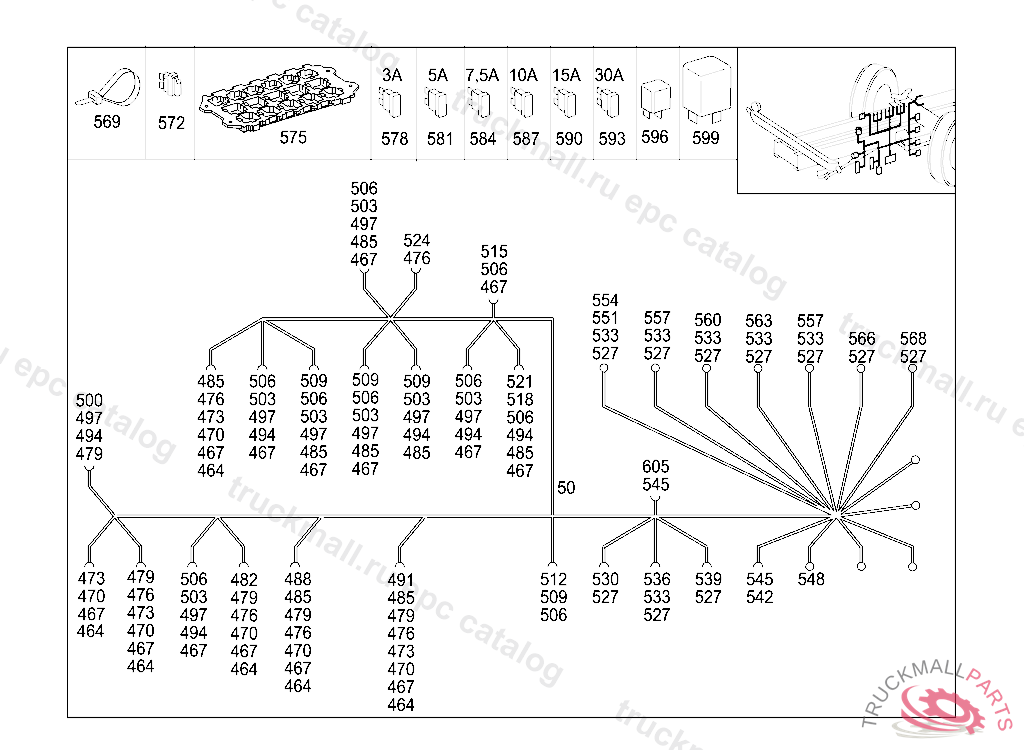 569
572
575
3A
578
5A
581
7,5A
584
10A
587
15A
590
30A
593
596
599

506
503
497
485
467

524
476

515
506
467

554
551
533
527

557
533
527

560
533
527

563
533
527

557
533
527

566
527

568
527

485
476
473
470
467
464

506
503
497
494
467

509
506
503
497
485
467

509
506
503
497
485
467

509
503
497
494
485

506
503
497
494
467

521
518
506
494
485
467

500
497
494
479

50

605
545

473
470
467
464

479
476
473
470
467
464

506
503
497
494
467

482
479
476
470
467
464

488
485
479
476
470
467
464

491
485
479
476
473
470
467
464

512
509
506

530
527

536
533
527

539
527

545
542

548

truckmall.ru epc catalog
TRUCKMALLPARTS