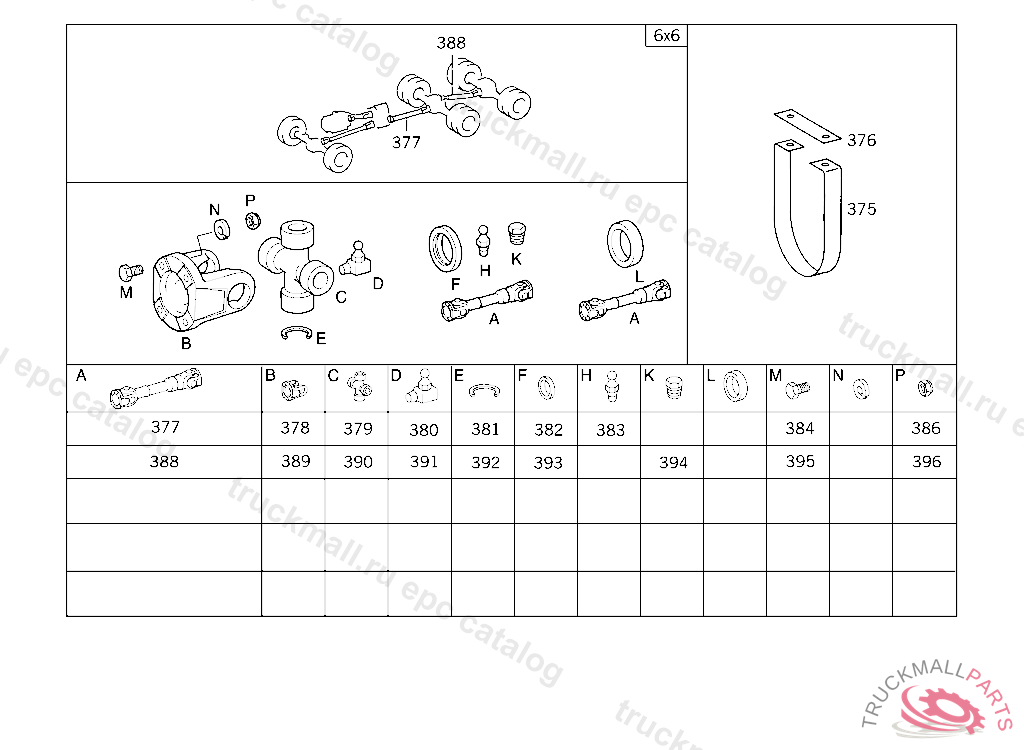 6x6

388

377

376

375

N P

M B C D E

F H K

A

L

A

| A | B | C | D | E | F | H | K | L | M | N | P |
|---|---|---|---|---|---|---|---|---|---|---|---|
| 377 | 378 | 379 | 380 | 381 | 382 | 383 | | | 384 | | 386 |
| 388 | 389 | 390 | 391 | 392 | 393 | | 394 | | 395 | | 396 |
| | | | | | | | | | | | |
| | | | | | | | | | | | |
| | | | | | | | | | | | |

truckmall.ru epc catalog

TRUCKMALLPARTS