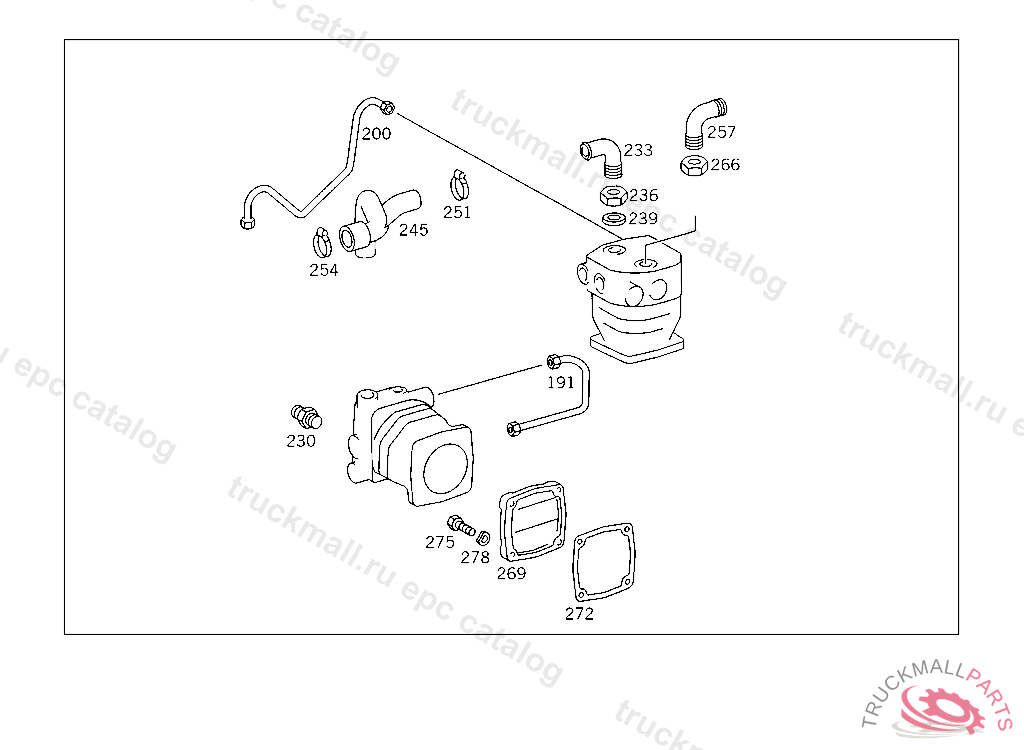 200
233
257
266
236
239
251
245
254
191
230
275
278
269
272

truckmall.ru epc catalog

TRUCKMALLPARTS