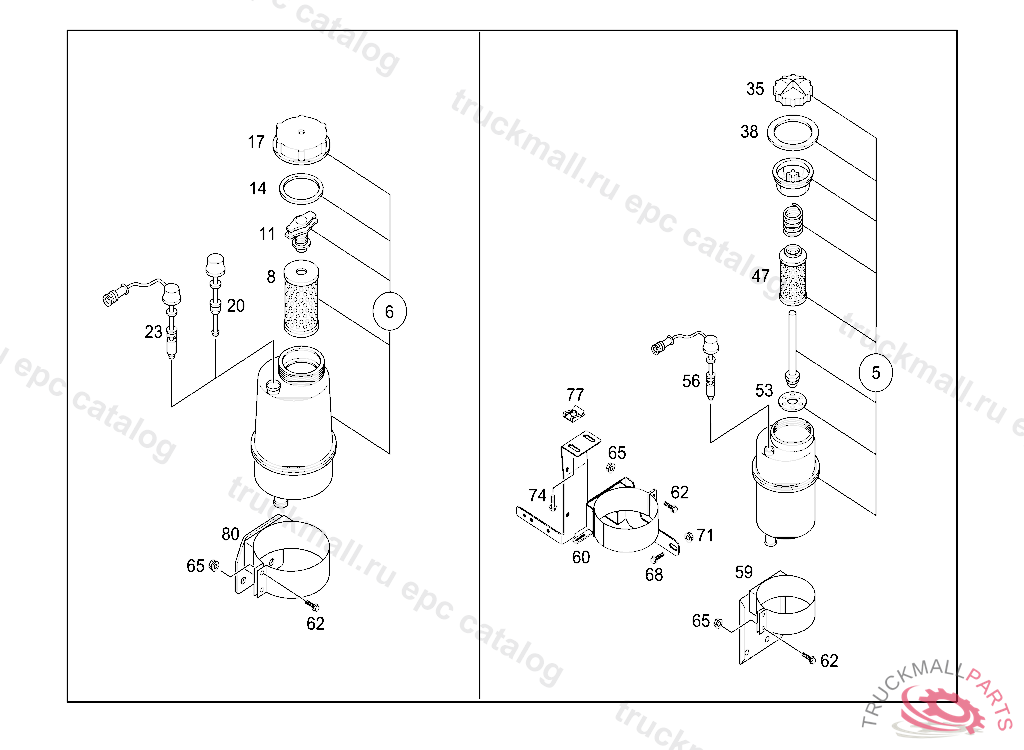 truckmall.ru epc catalog

17
14
11
8
6
20
23
80
65
62

35
38
47
5
56
53
77
65
74
62
71
60
68
59
65
62

TRUCKMALLPARTS