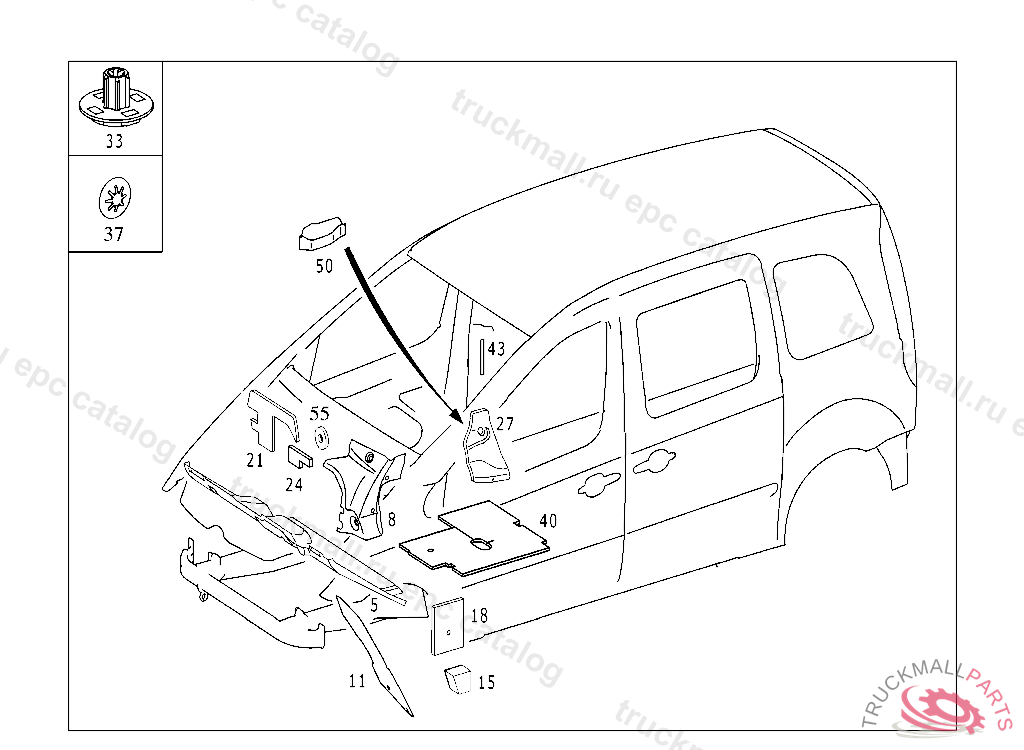 33
37
50
43
55
27
21
24
8
40
5
18
11
15
truckmall.ru epc catalog
TRUCKMALLPARTS