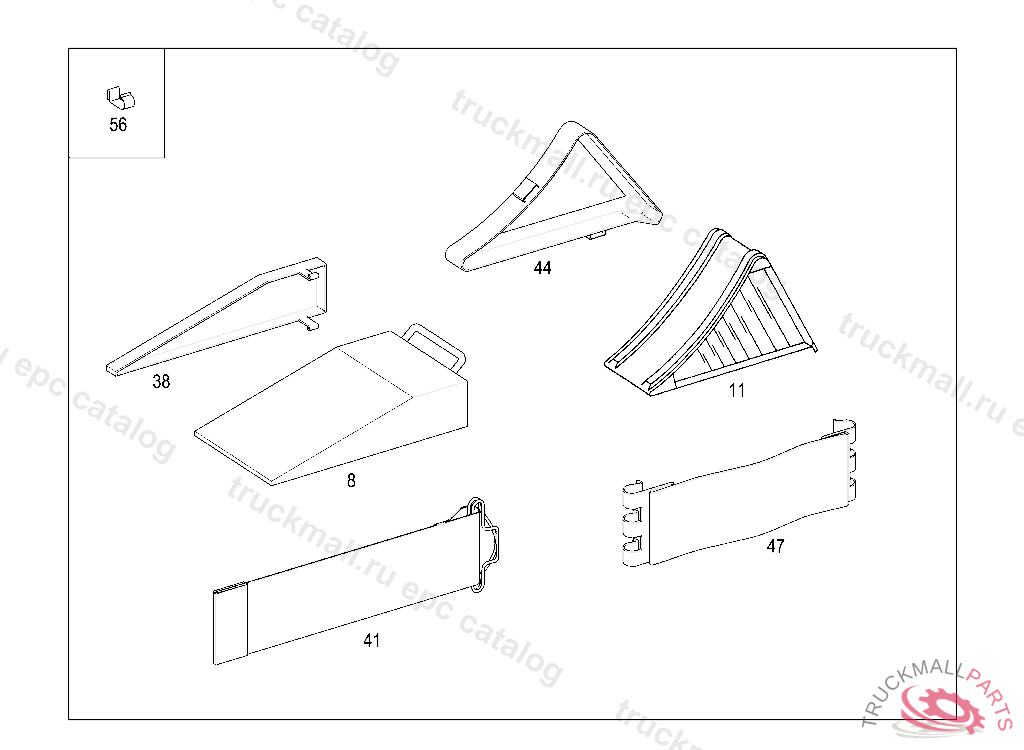 56

44

38

11

8

47

41

truckmall.ru epc catalog

TRUCKMALLPARTS