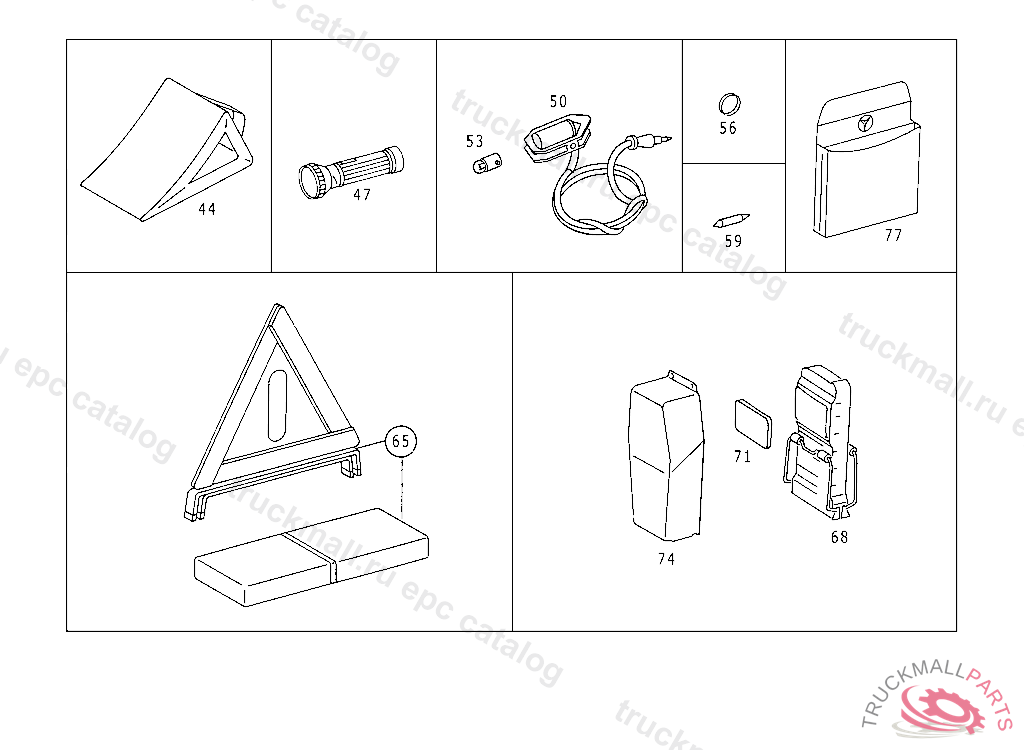 44

47

50

53

56

59

77

65

71

74

68

truckmall.ru epc catalog

TRUCKMALLPARTS