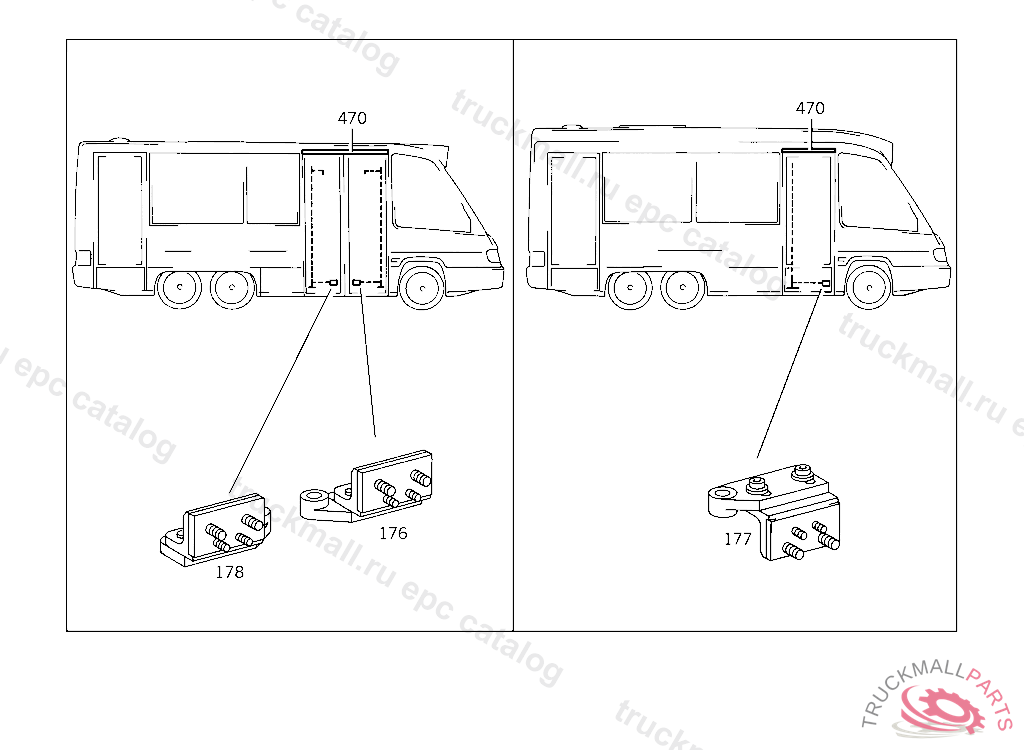 470

178

176

470

177

truckmall.ru epc catalog

TRUCKMALLPARTS