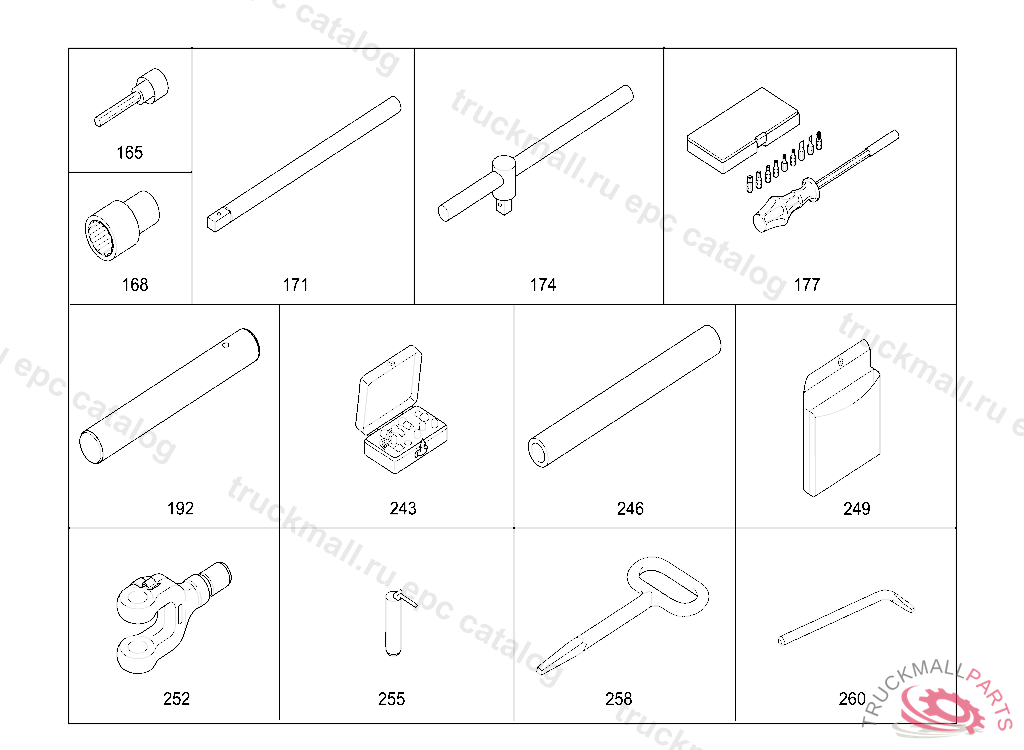 165

168

171

174

177

192

243

246

249

252

255

258

260

truckmall.ru epc catalog

TRUCKMALLPARTS