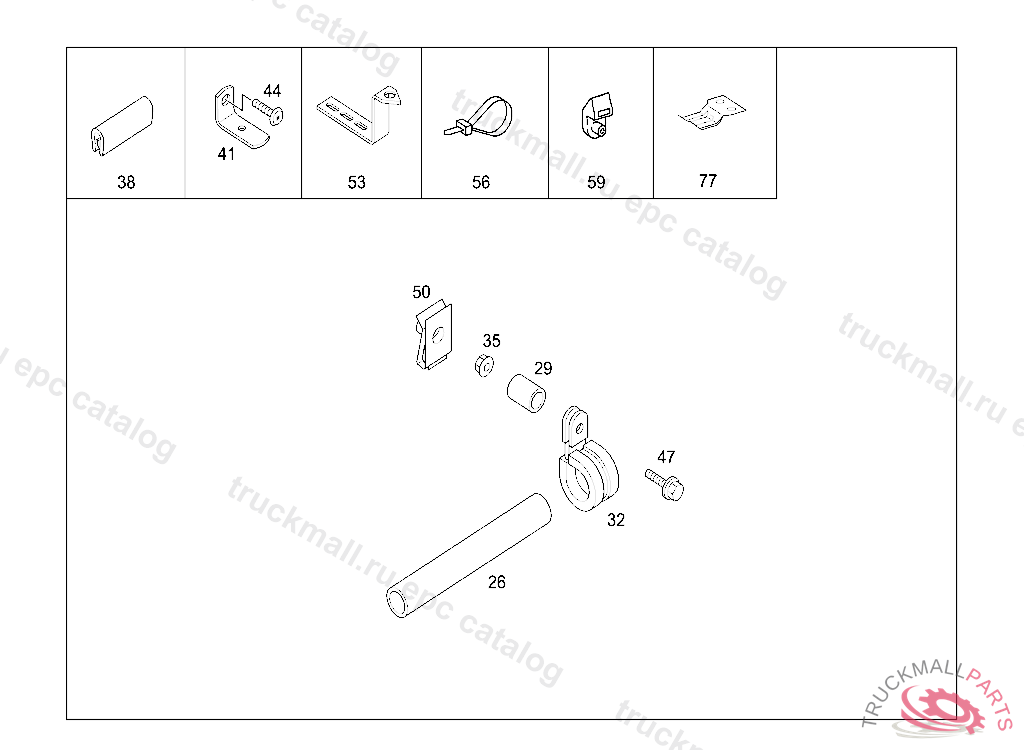 38

44

41

53

56

59

77

50

35

29

47

32

26

truckmall.ru epc catalog

truckmall.ru epc catalog

truckmall.ru epc catalog

truckmall.ru epc catalog

truckmall.ru epc catalog

TRUCKMALLPARTS