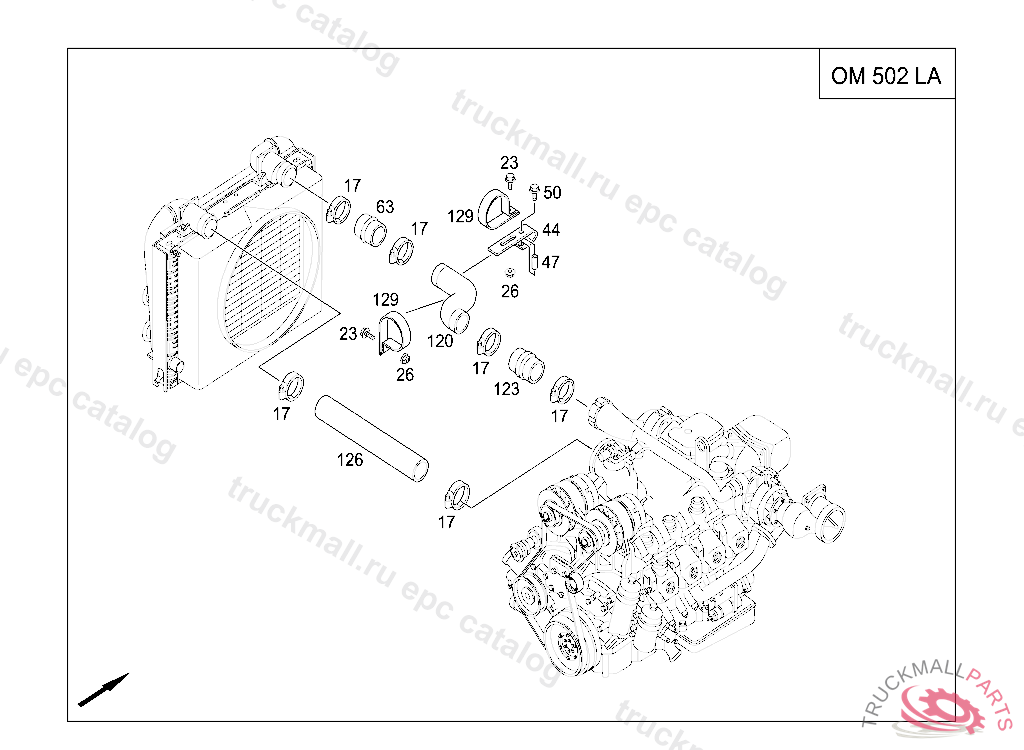 OM 502 LA

truckmall.ru epc catalog

17
63
17
23
50
129
44
47
26
129
23
120
26
17
123
17
17
126
17

TRUCKMALLPARTS