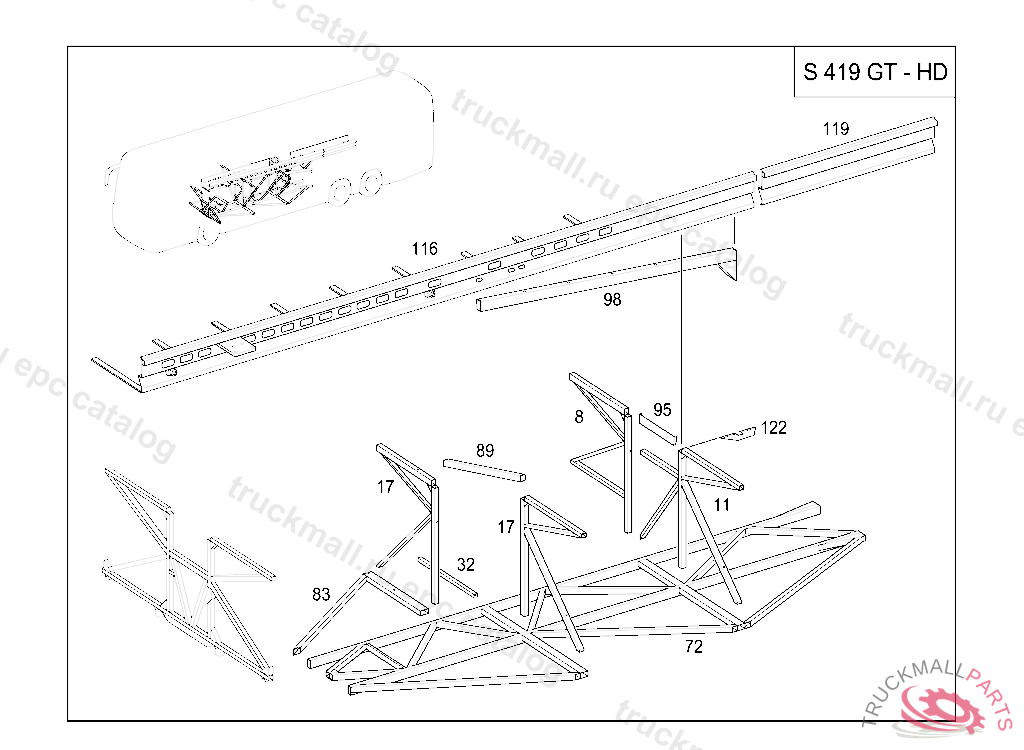 S 419 GT - HD

119

116

98

8

95

122

89

17

11

17

32

83

72

truckmall.ru epc catalog

TRUCKMALLPARTS