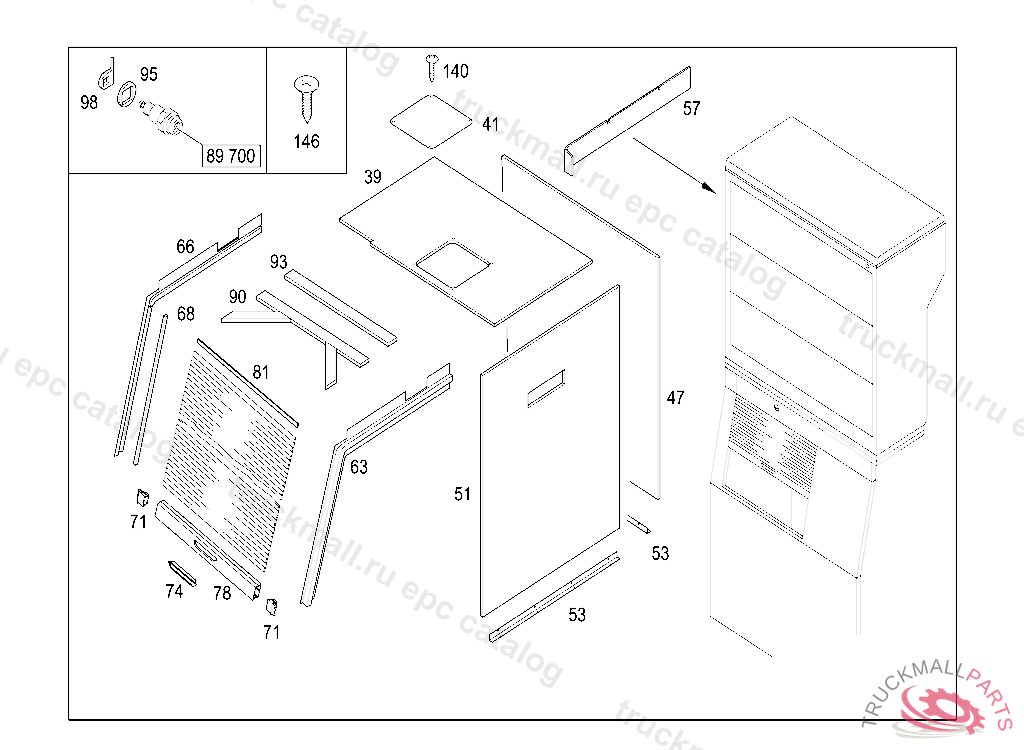 98
95
89 700
146
140
41
57
39
66
93
90
68
81
47
63
51
71
53
74
78
71
53
truckmall.ru epc catalog
truckmall.ru epc catalog
truckmall.ru epc catalog
truckmall.ru epc catalog
TRUCKMALLPARTS