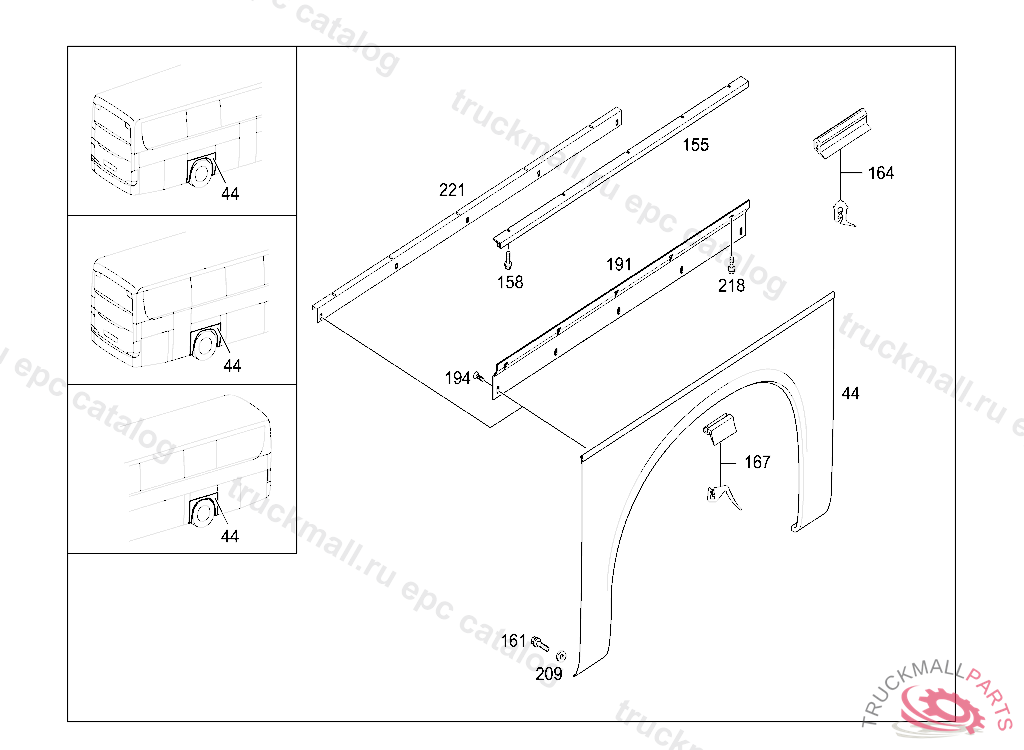 44

44

44

221

155

164

158

191

218

194

44

167

161

209

truckmall.ru epc catalog

TRUCKMALLPARTS