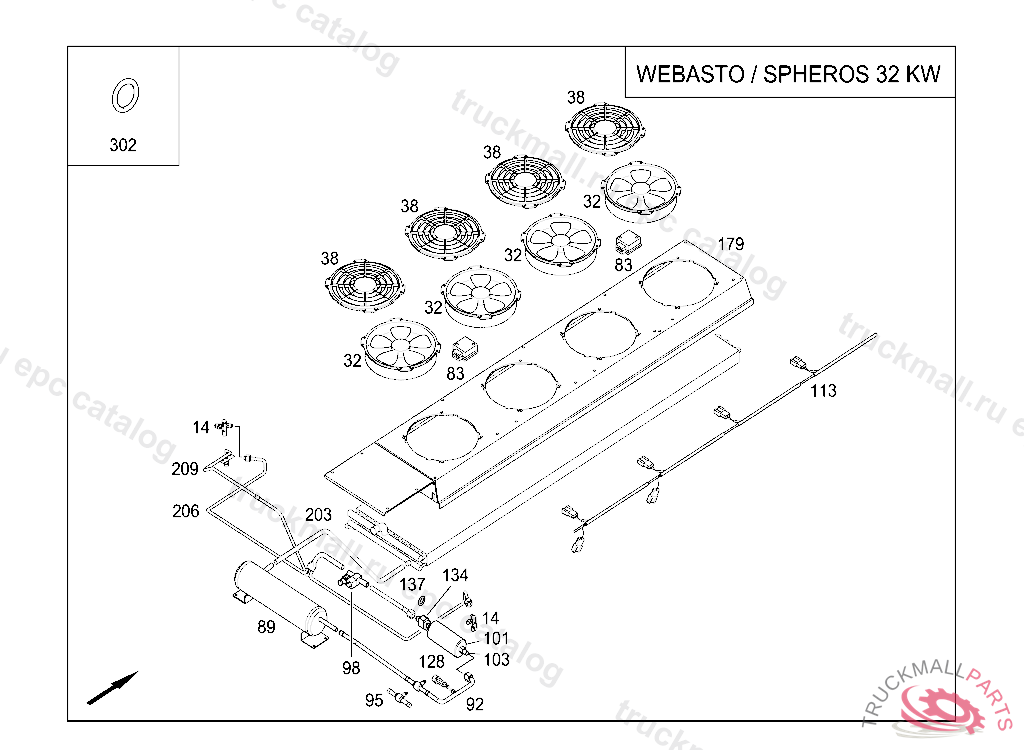 WEBASTO / SPHEROS 32 KW

302

38
38
38
38
32
32
32
32
83
83
179
113
14
209
206
203
137
134
14
101
103
128
89
98
95
92

truckmall.ru epc catalog
TRUCKMALLPARTS