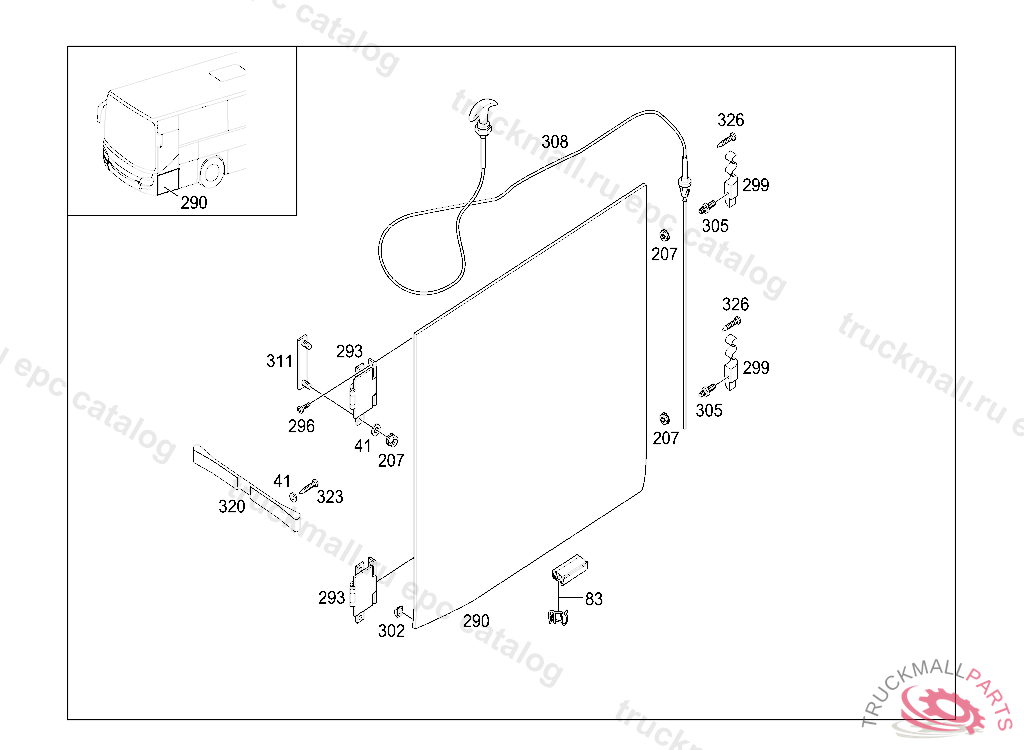 290
308
326
299
305
207
326
299
305
207
311
293
296
41
207
41
323
320
293
302
290
83
truckmall.ru epc catalog
TRUCKMALLPARTS