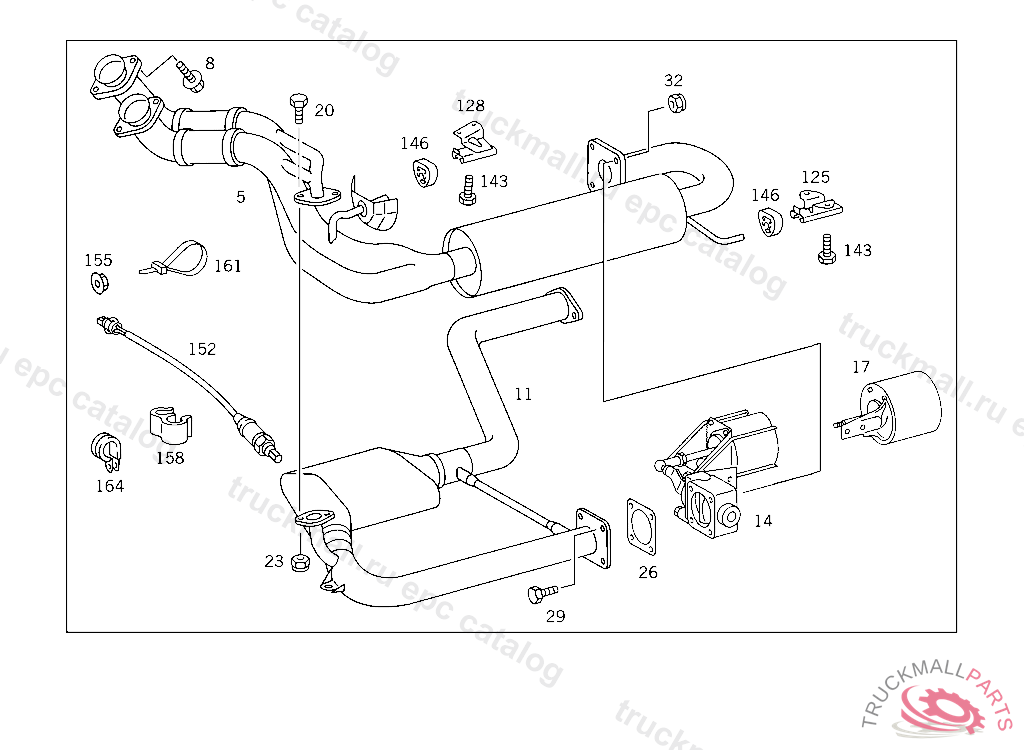 8
20
128
32
146
143
5
146
125
143
155
161
152
17
11
158
164
14
23
26
29
truckmall.ru epc catalog
TRUCKMALLPARTS