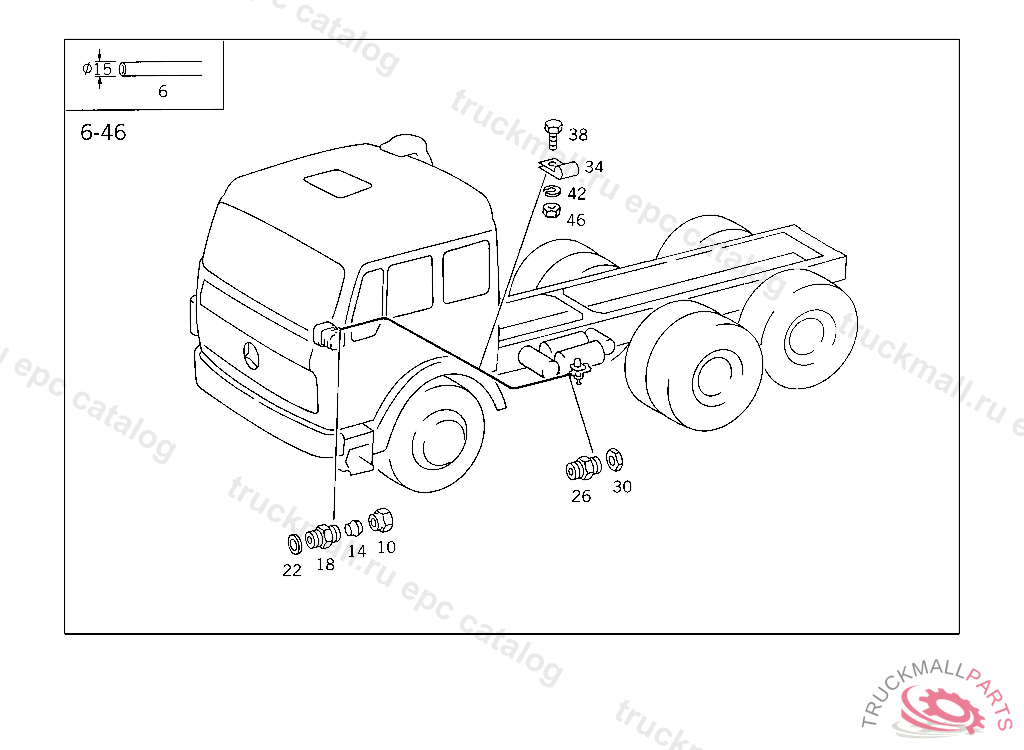 $\phi 15$
6

6-46

38
34
42
46

26 30

22 18 14 10

truckmall.ru epc catalog

TRUCKMALLPARTS