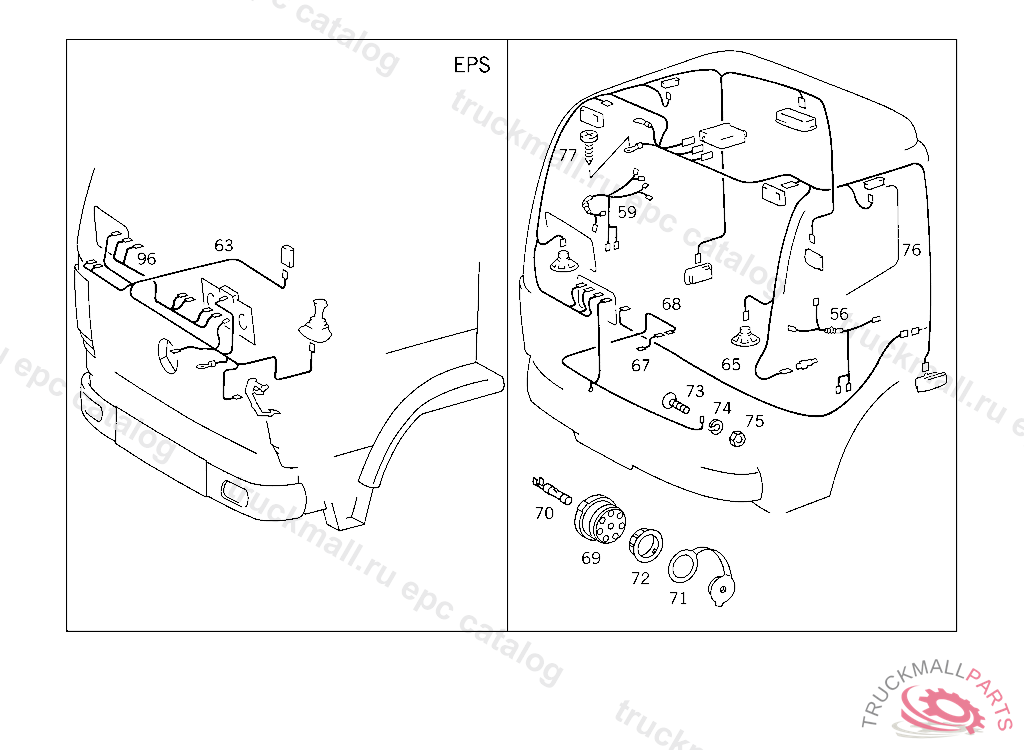 EPS

96

63

77

59

76

68

56

67

65

73

74

75

70

69

72

71

truckmall.ru epc catalog

TRUCKMALLPARTS