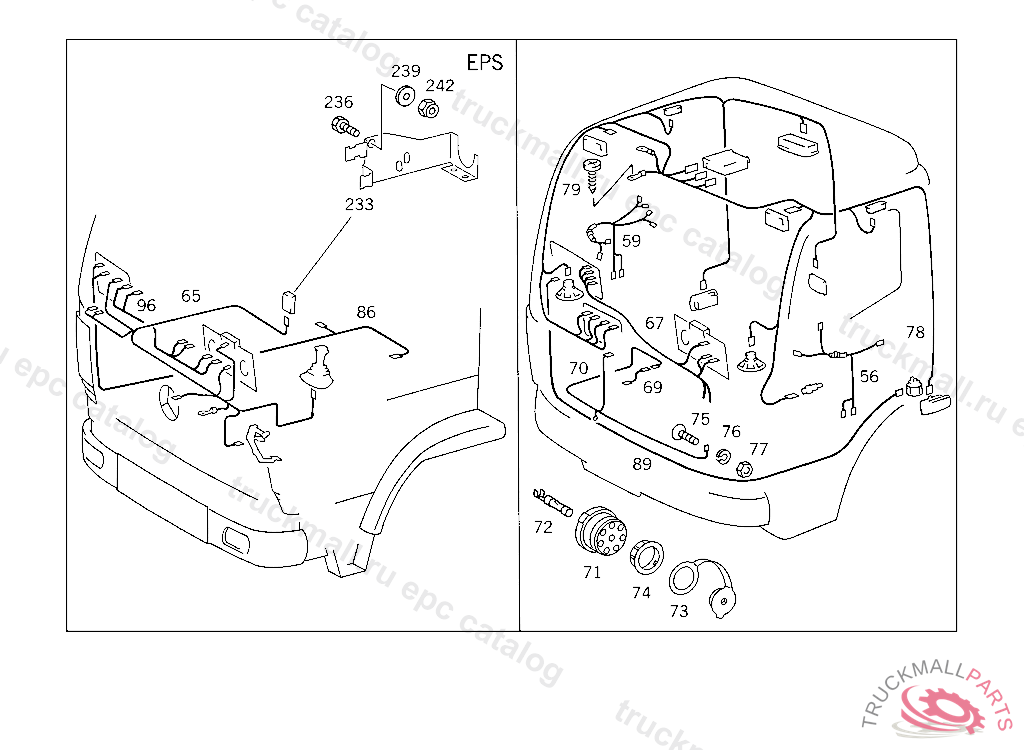 EPS
239
242
236
233
96
65
86
79
59
67
78
70
69
56
75
76
77
89
72
71
74
73
truckmall.ru epc catalog
TRUCKMALLPARTS