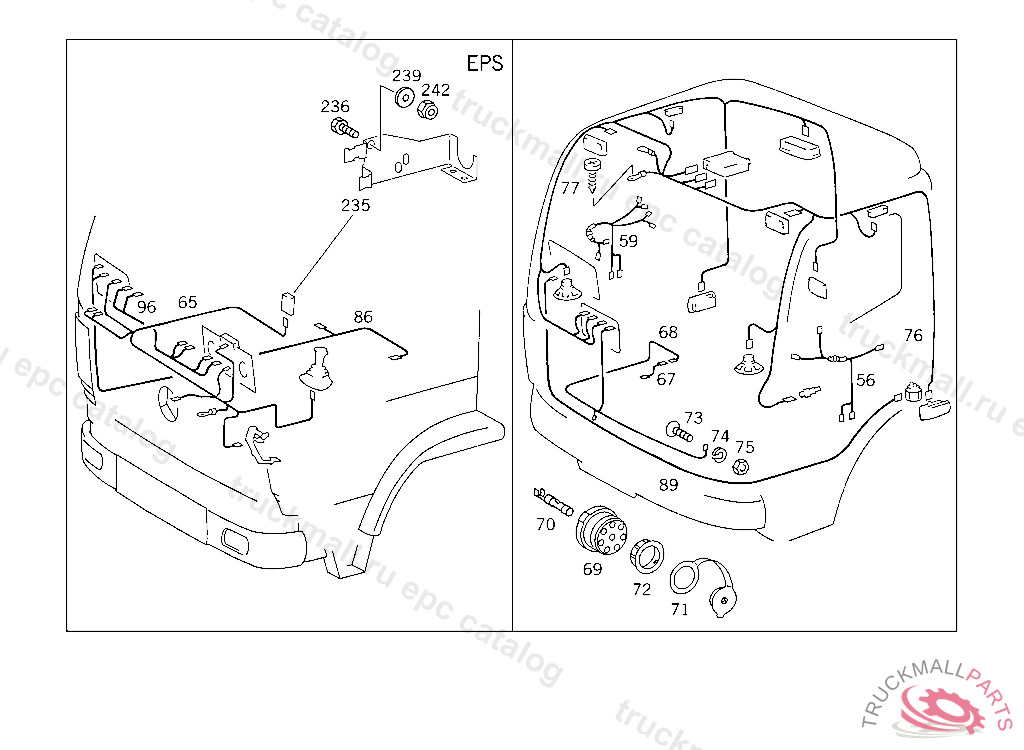 EPS
239
242
236
235
96
65
86
77
59
68
67
76
56
73
74
75
89
70
69
72
71
truckmall.ru epc catalog
TRUCKMALLPARTS