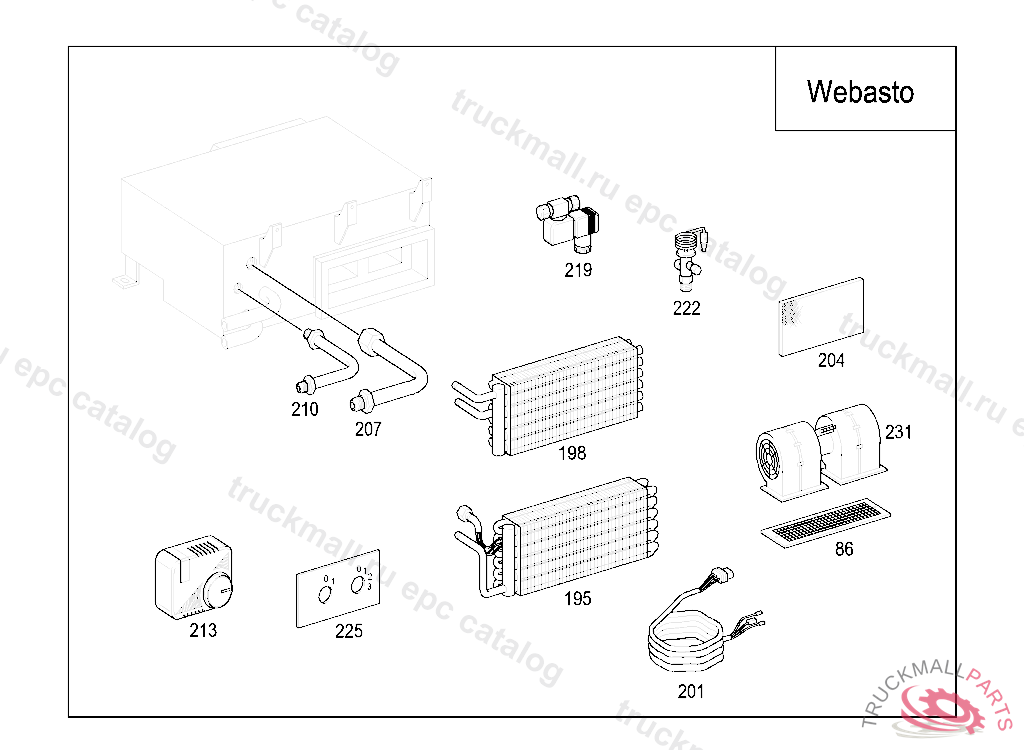 Webasto

219

222

204

210

207

198

231

86

195

213

225

201

truckmall.ru epc catalog

TRUCKMALLPARTS