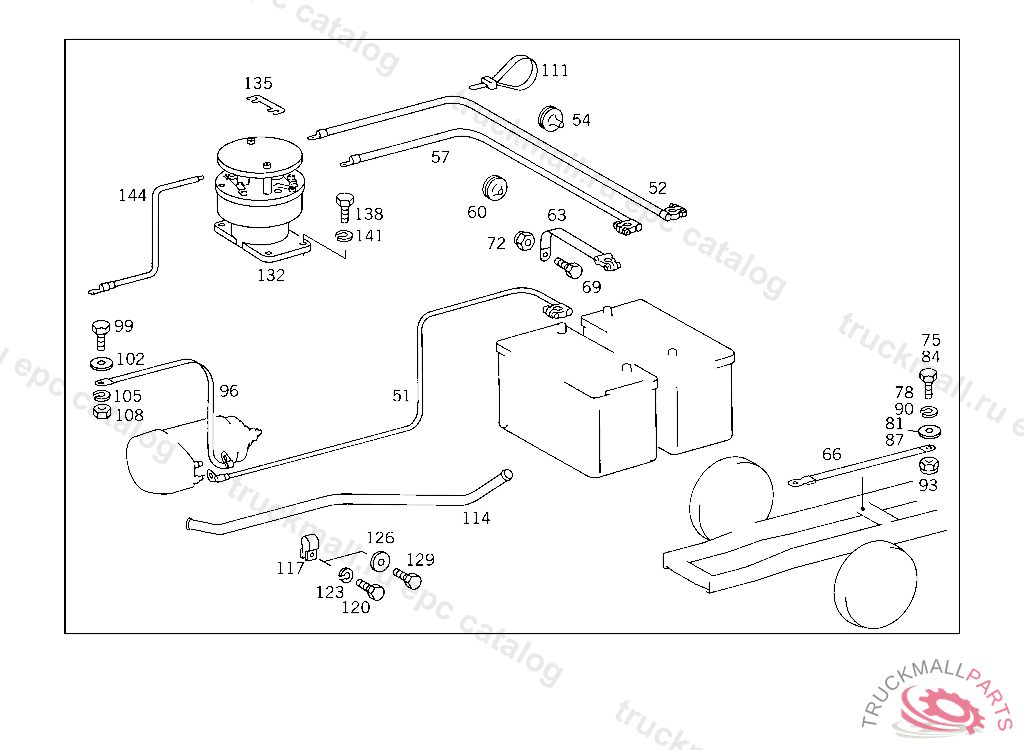 135
111
54
57
52
144
138
141
60
63
72
132
69
99
102
96
105
108
51
75
84
78
90
81
87
66
93
114
126
117
129
123
120
truckmall.ru epc catalog
TRUCKMALLPARTS