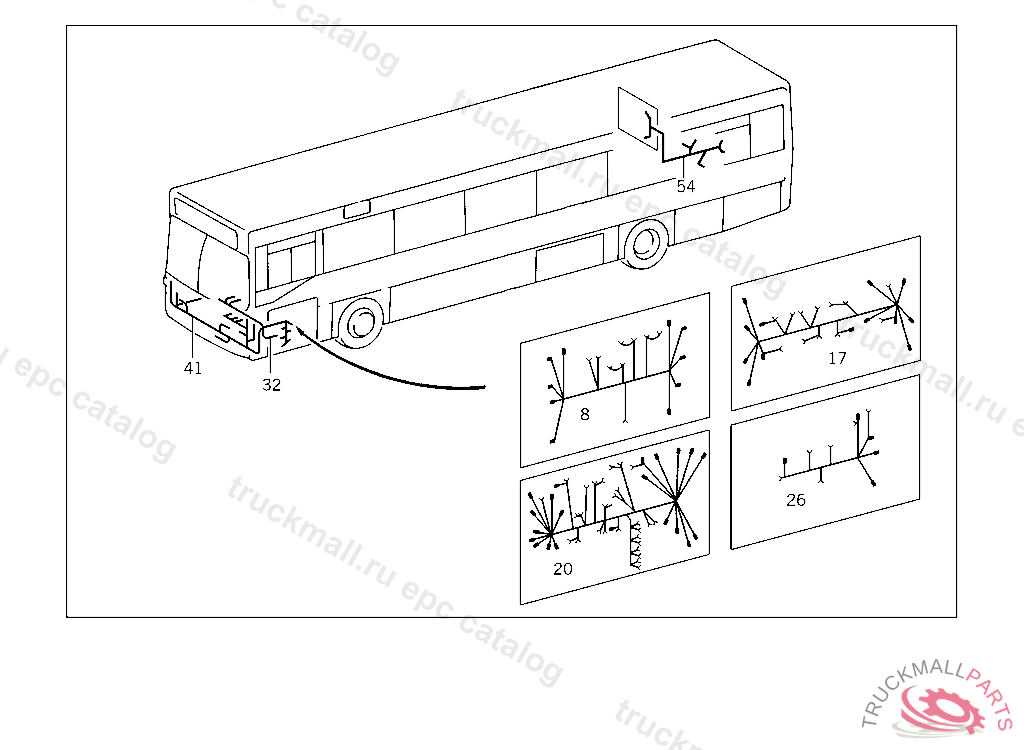 54
41
32
8
17
20
26
truckmall.ru epc catalog
truckmall.ru epc catalog
truckmall.ru epc catalog
truckmall.ru epc catalog
TRUCKMALLPARTS