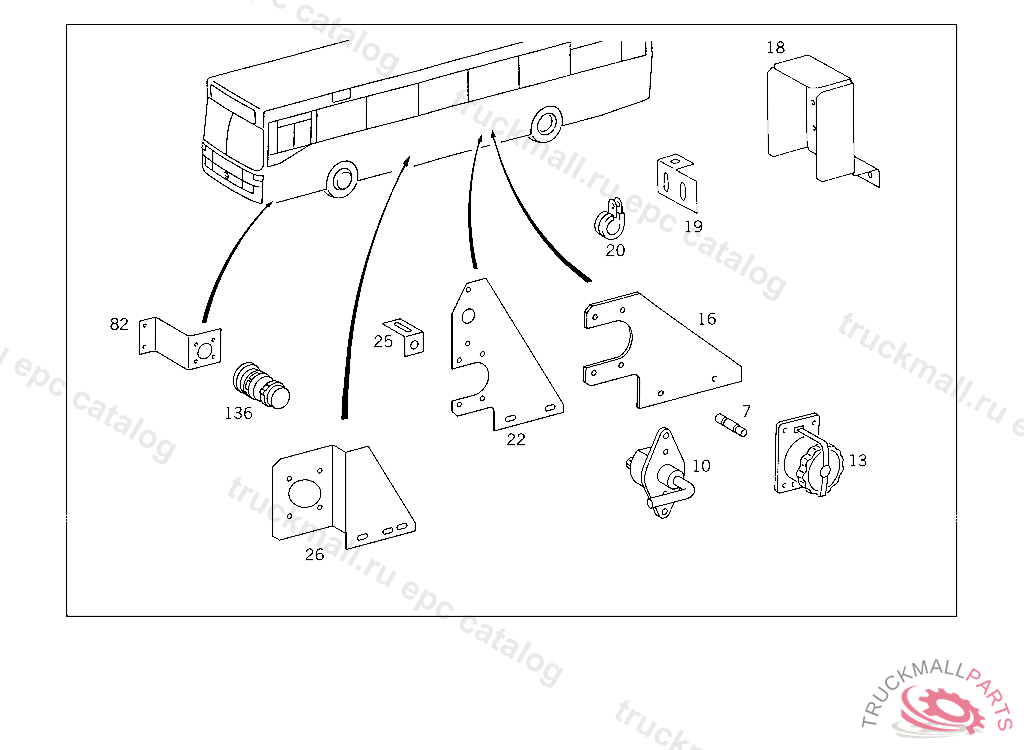 18

19

20

16

82

25

136

22

7

10

13

26

truckmall.ru epc catalog

TRUCKMALLPARTS