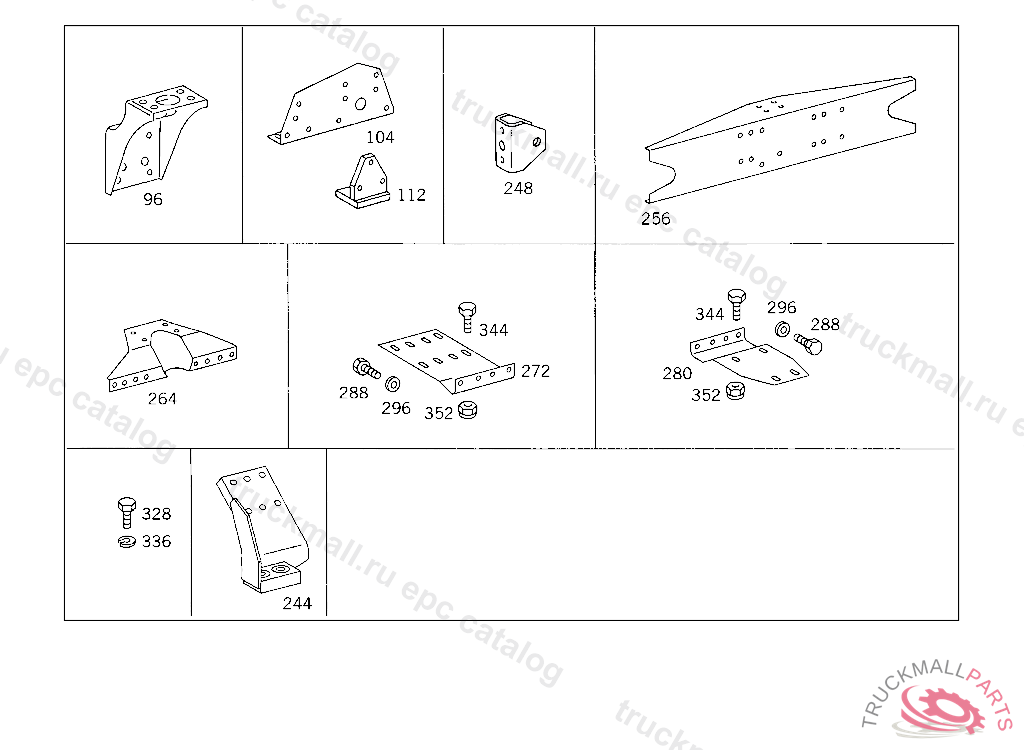 96

104

112

248

256

264

344

272

288

296

352

344

296

288

280

352

328

336

244

truckmall.ru epc catalog

TRUCKMALLPARTS