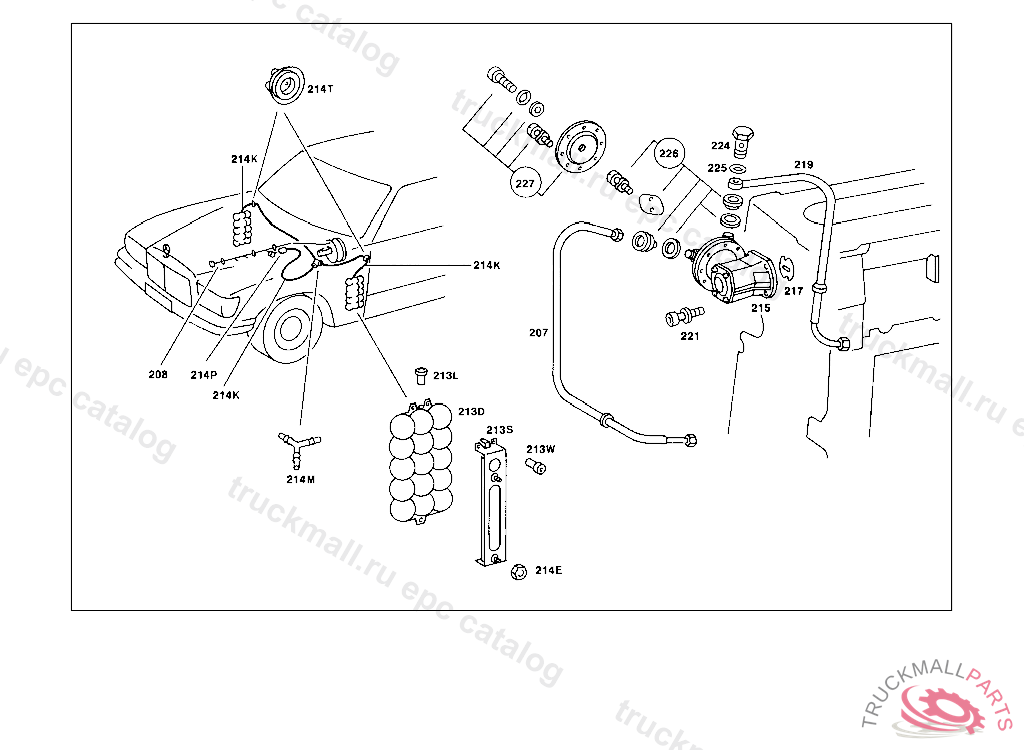 214T
214K
214K
208
214P
214K
214M
213L
213D
213S
213W
214E
227
226
224
225
219
217
215
221
207
truckmall.ru epc catalog
TRUCKMALLPARTS