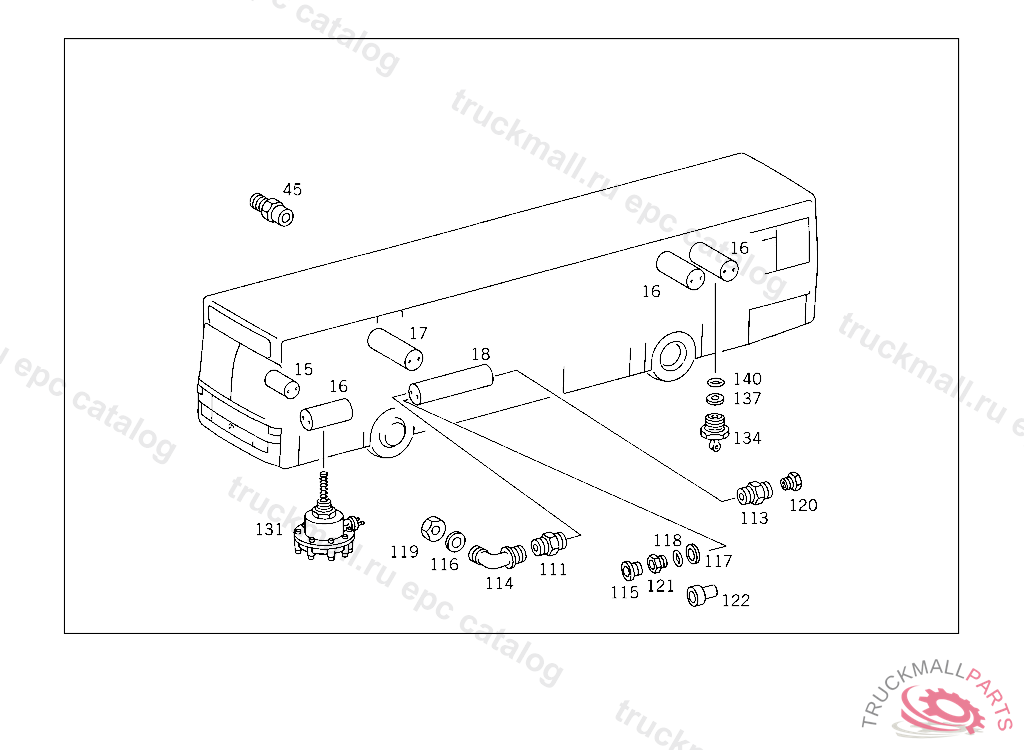 45
16
16
17
18
15
16
140
137
134
113
120
131
119
116
114
111
118
117
115
121
122

truckmall.ru epc catalog
TRUCKMALLPARTS