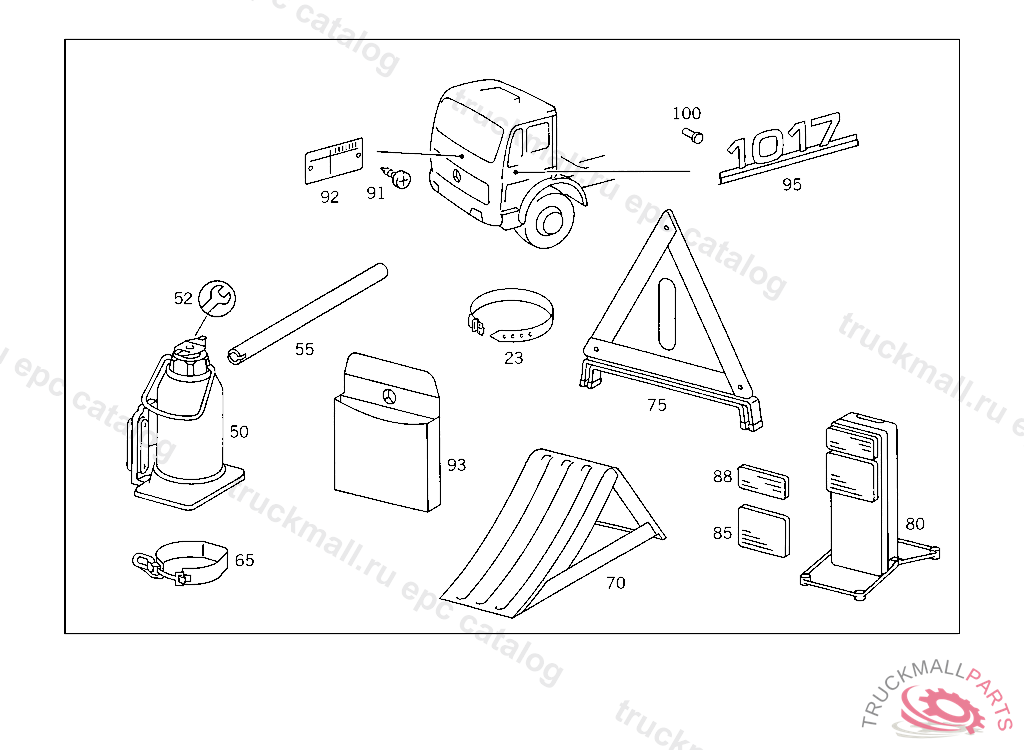 truckmall.ru epc catalog

100

1017

95

92

91

52

55

23

75

50

93

88

85

80

65

70

TRUCKMALLPARTS