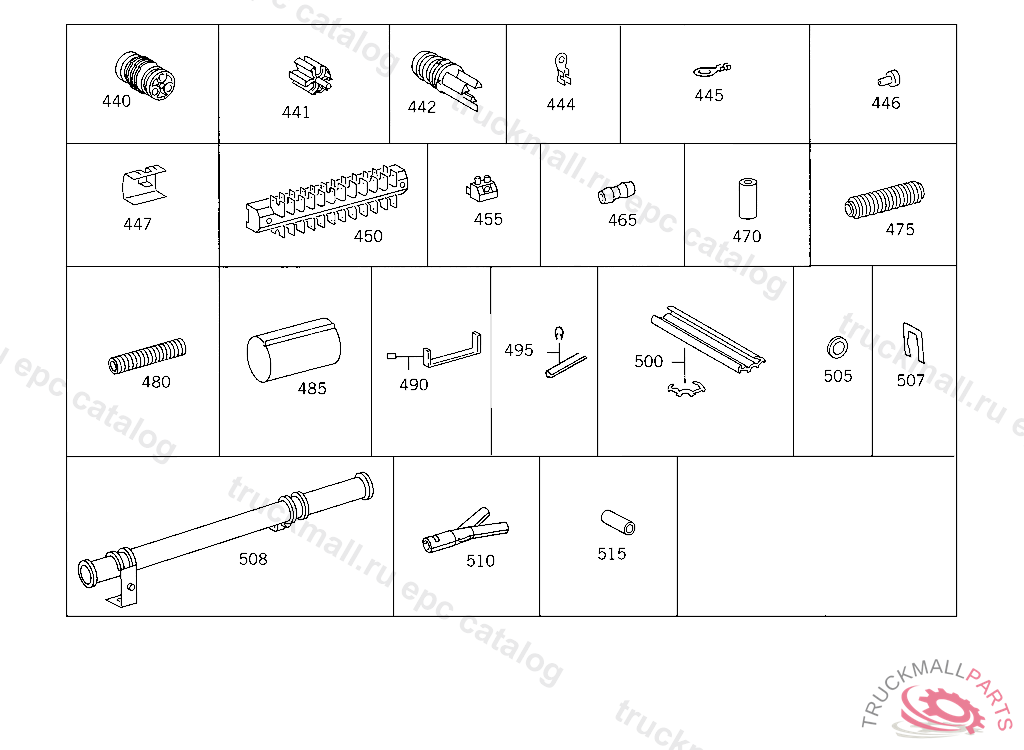 440
441
442
444
445
446
447
450
455
465
470
475
480
485
490
495
500
505
507
508
510
515

truckmall.ru epc catalog

TRUCKMALLPARTS