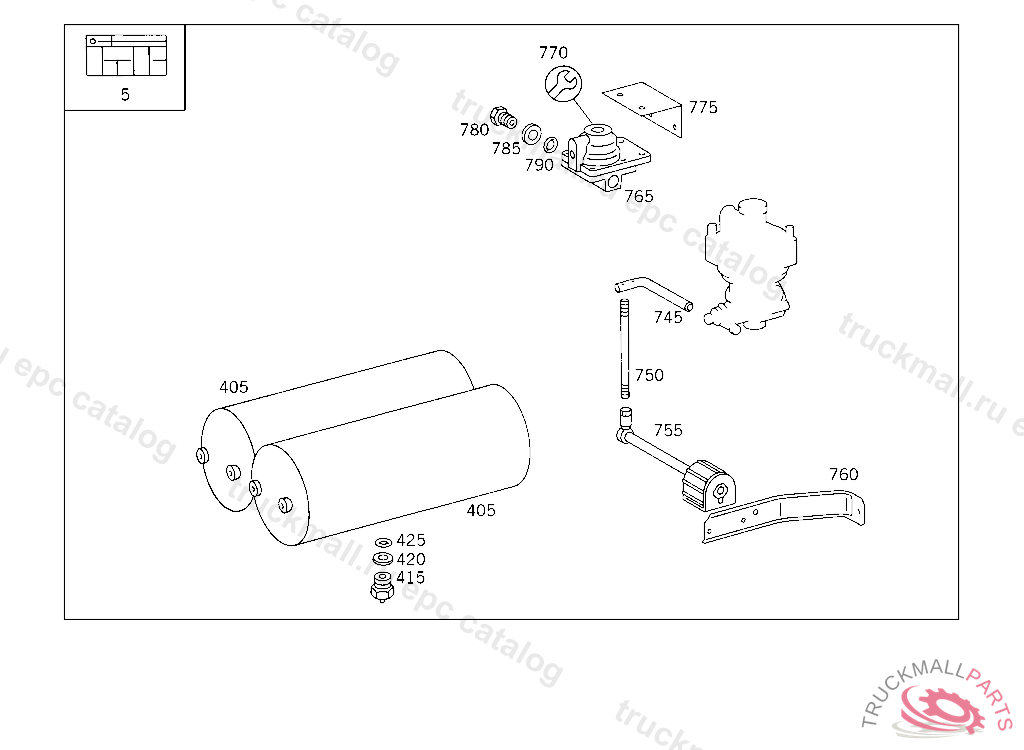 5

770
775
780
785
790
765
745
750
755
760
405
405
425
420
415

truckmall.ru epc catalog

TRUCKMALLPARTS