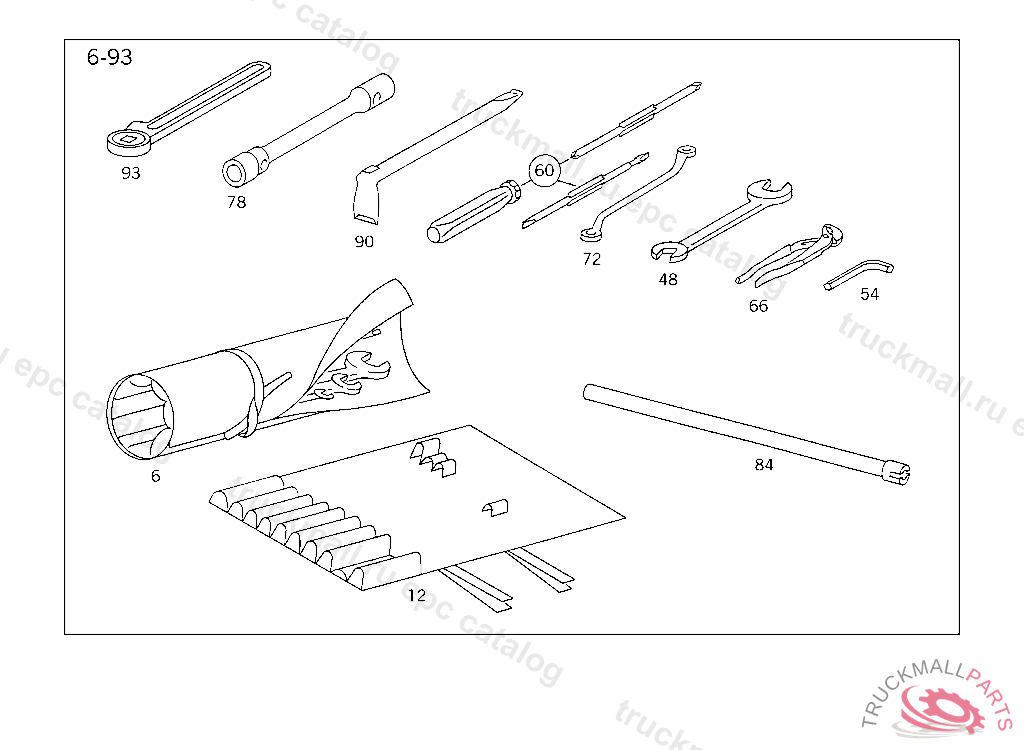 6-93

93

78

90

60

72

48

66

54

6

84

12

truckmall.ru epc catalog

TRUCKMALLPARTS