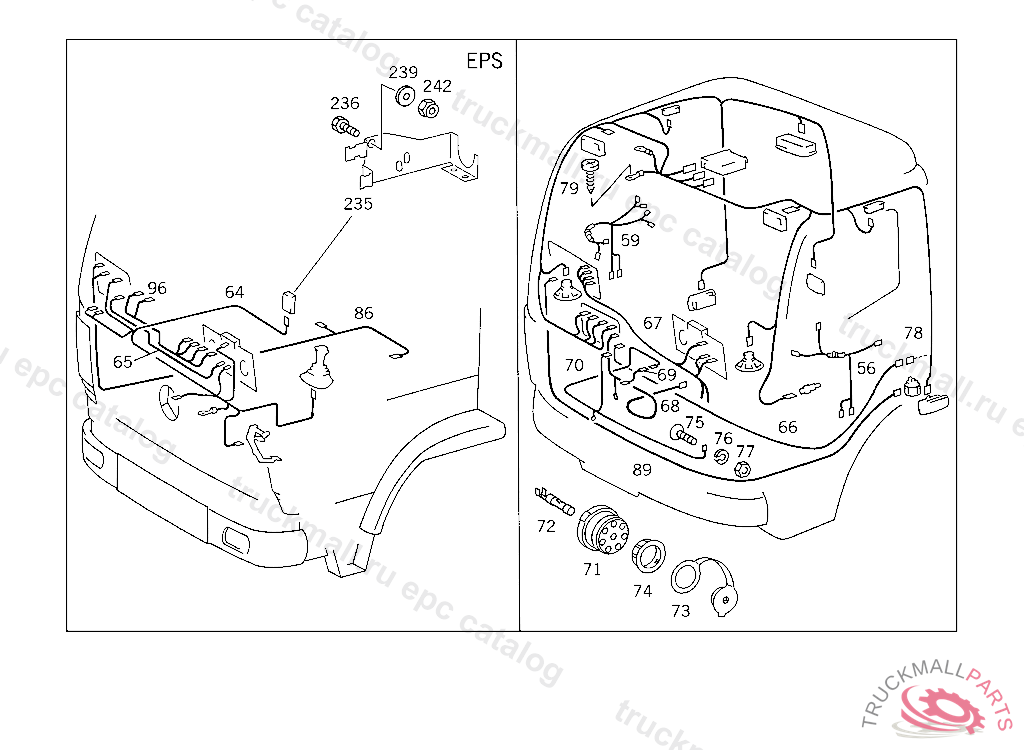 EPS

239
242
236
235
96
64
86
65

79
59
67
78
70
69
56
68
75
76
77
66
89
72
71
74
73

truckmall.ru epc catalog

TRUCKMALLPARTS