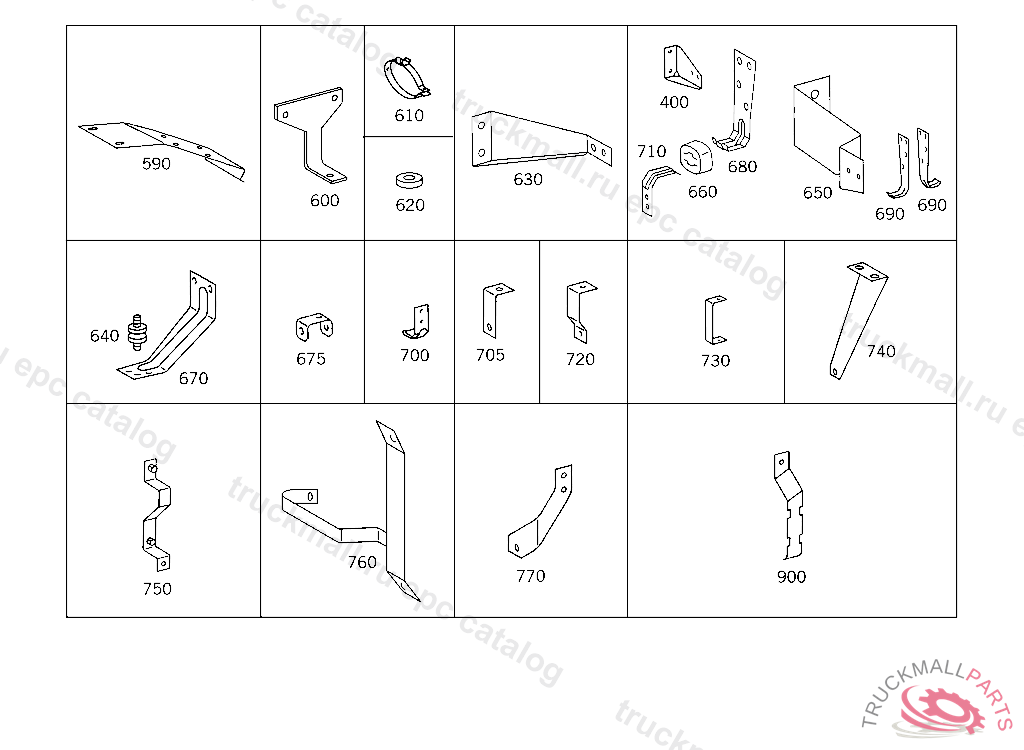 590
600
610
620
630
400
710
660
680
650
690
690
640
670
675
700
705
720
730
740
750
760
770
900

truckmall.ru epc catalog

TRUCKMALLPARTS