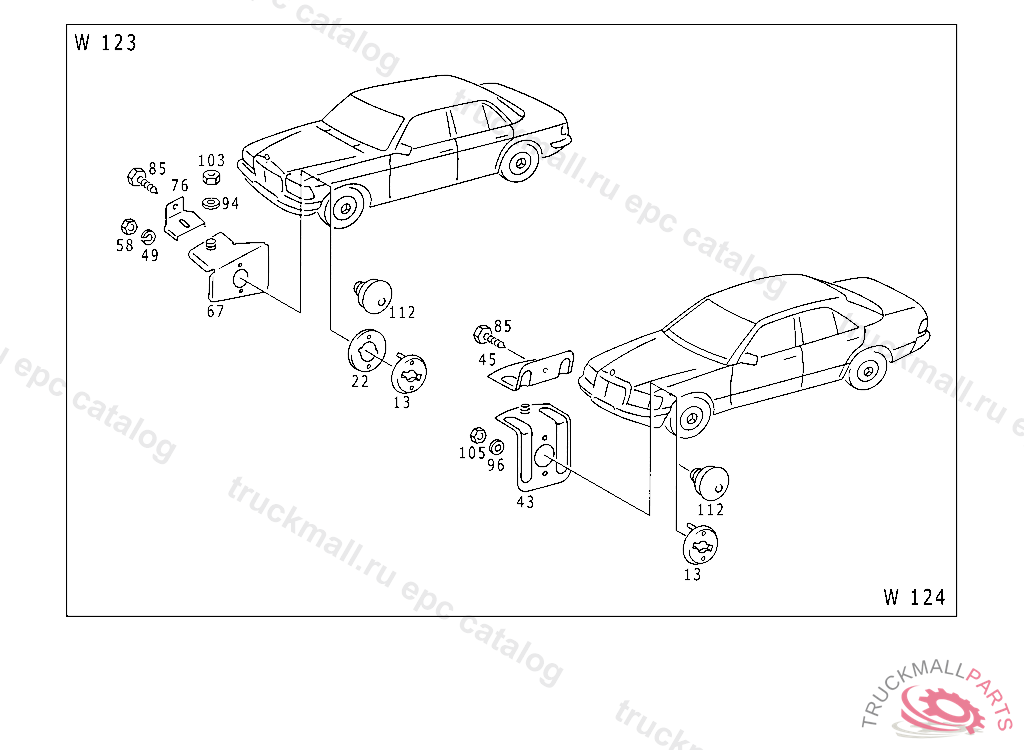 W 123

85
103
76
94
58
49
67
112
22
13

85
45
105
96
43
112
13

W 124

truckmall.ru epc catalog
truckmall.ru epc catalog
truckmall.ru epc catalog
truckmall.ru epc catalog

TRUCKMALLPARTS