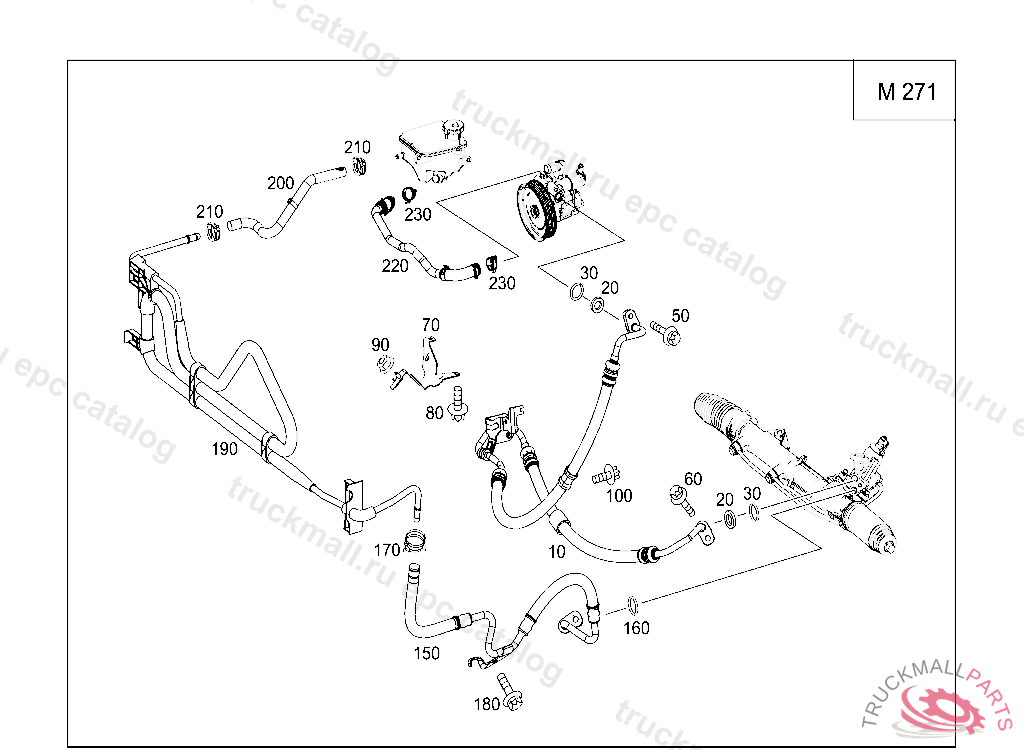 M 271

210
200
210
230
220
230
30
20
50
70
90
80
190
100
60
20
30
170
10
160
150
180

truckmall.ru epc catalog
TRUCKMALLPARTS