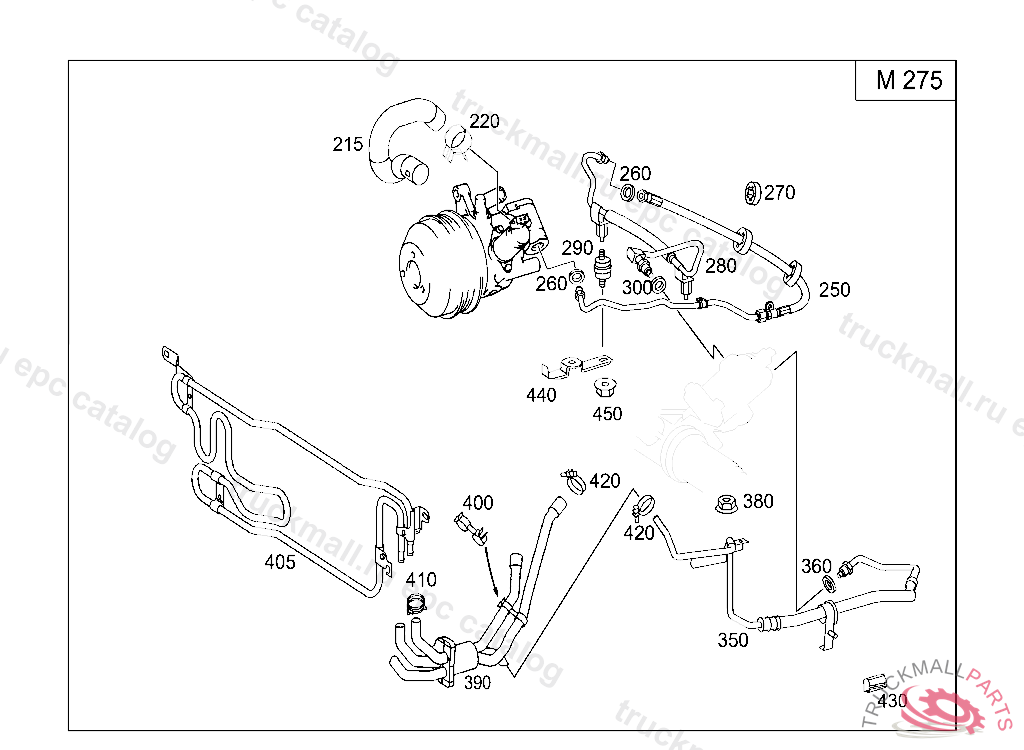 M 275

215
220
260
270
290
280
260
300
250
440
450
420
400
420
380
405
410
360
350
390
430

truckmall.ru epc catalog
TRUCKMALLPARTS