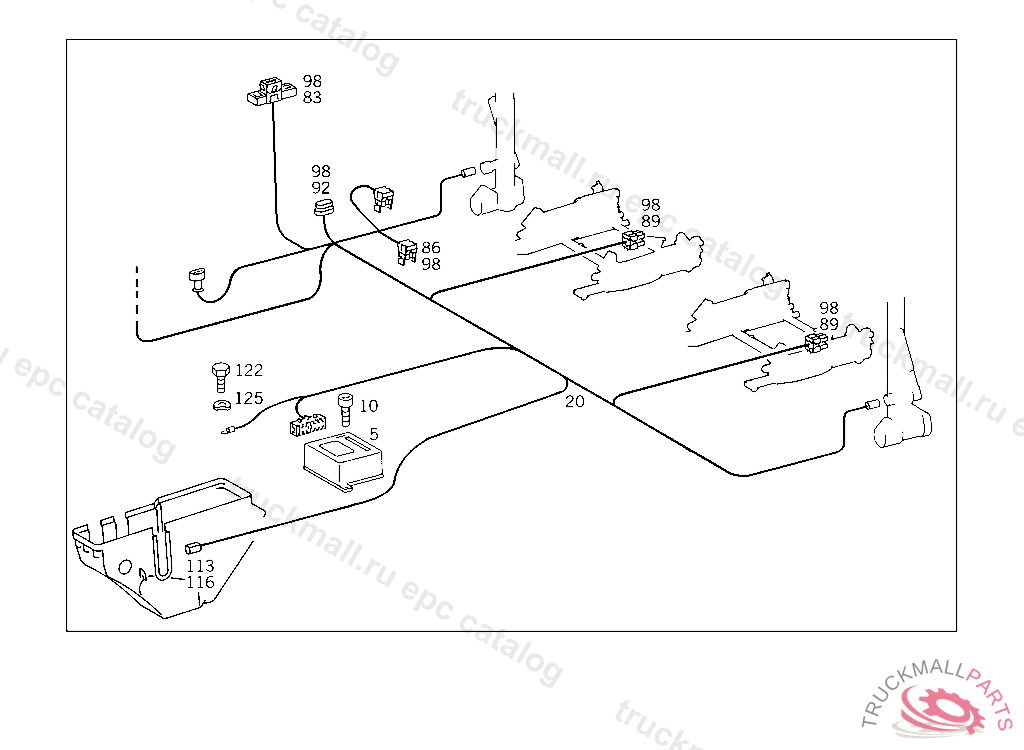 98
83

98
92

86
98

98
89

98
89

122

125

10

5

20

113
116

truckmall.ru epc catalog

TRUCKMALLPARTS