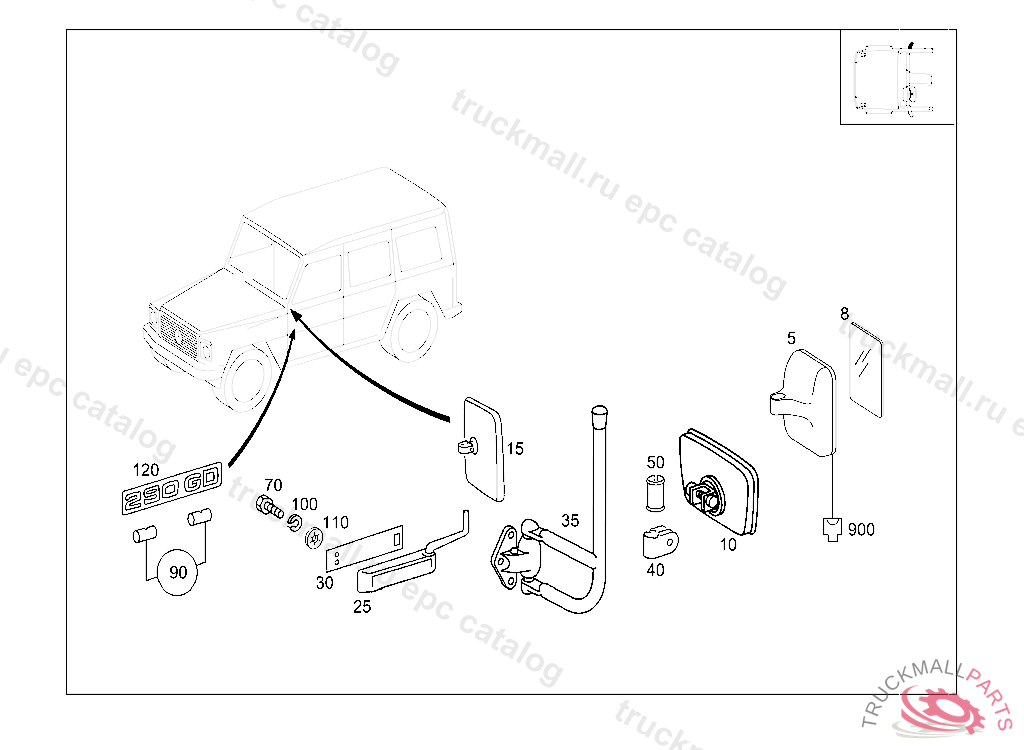 truckmall.ru epc catalog

120
290 GD
90
70
100
110
30
25
15
35
50
40
10
5
8
900

TRUCKMALLPARTS