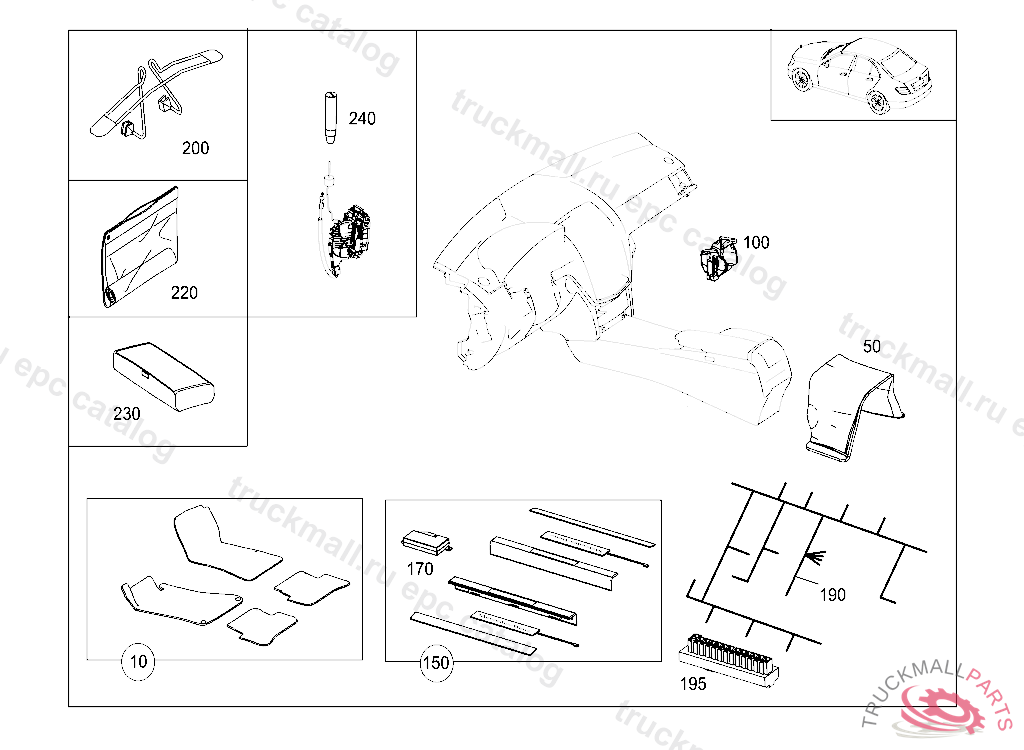 200

240

220

230

100

50

10

170

150

190

195

truckmall.ru epc catalog

TRUCKMALLPARTS